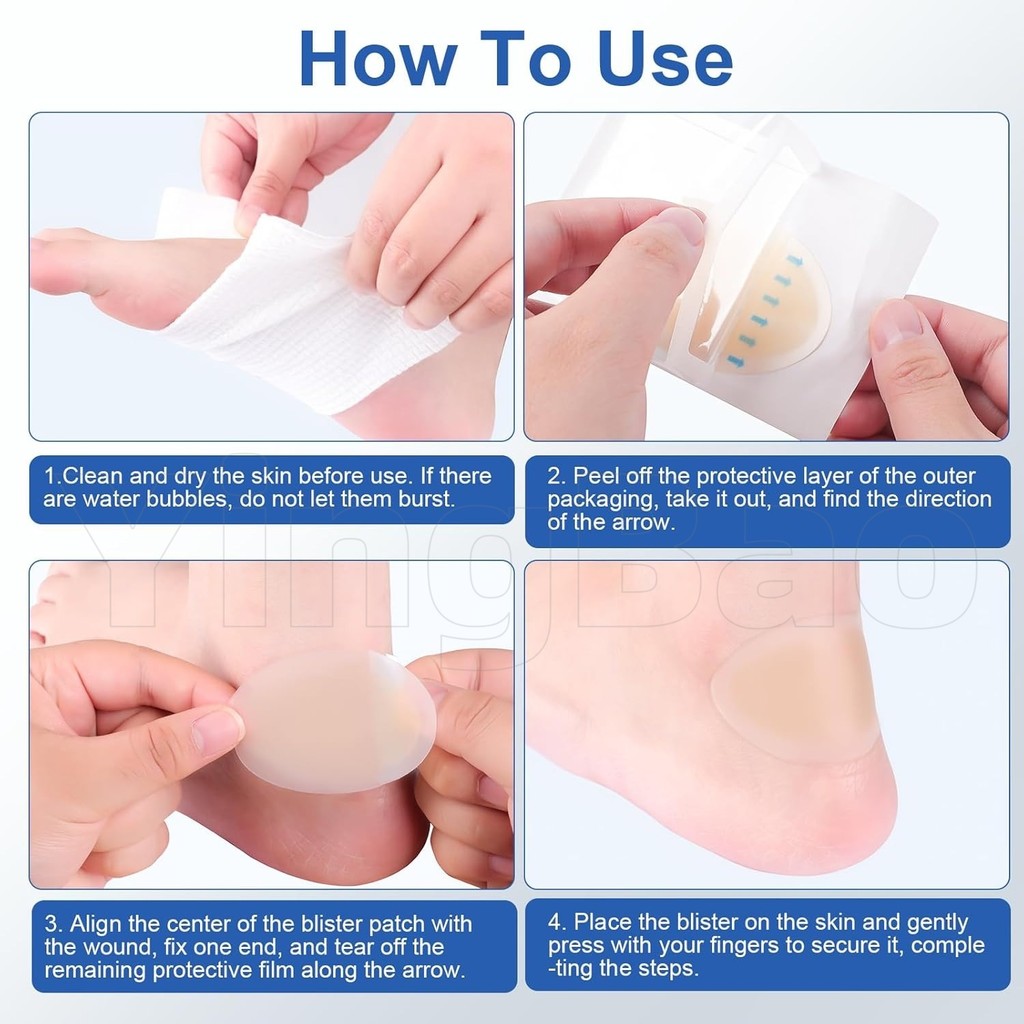 How To Use

1.Clean and dry the skin before use. If there are water bubbles, do not let them burst.

2. Peel off the protective layer of the outer packaging, take it out, and find the direction of the arrow.

YingBao

3. Align the center of the blister patch with the wound, fix one end, and tear off the remaining protective film along the arrow.

4. Place the blister on the skin and gently press with your fingers to secure it, completing the steps.