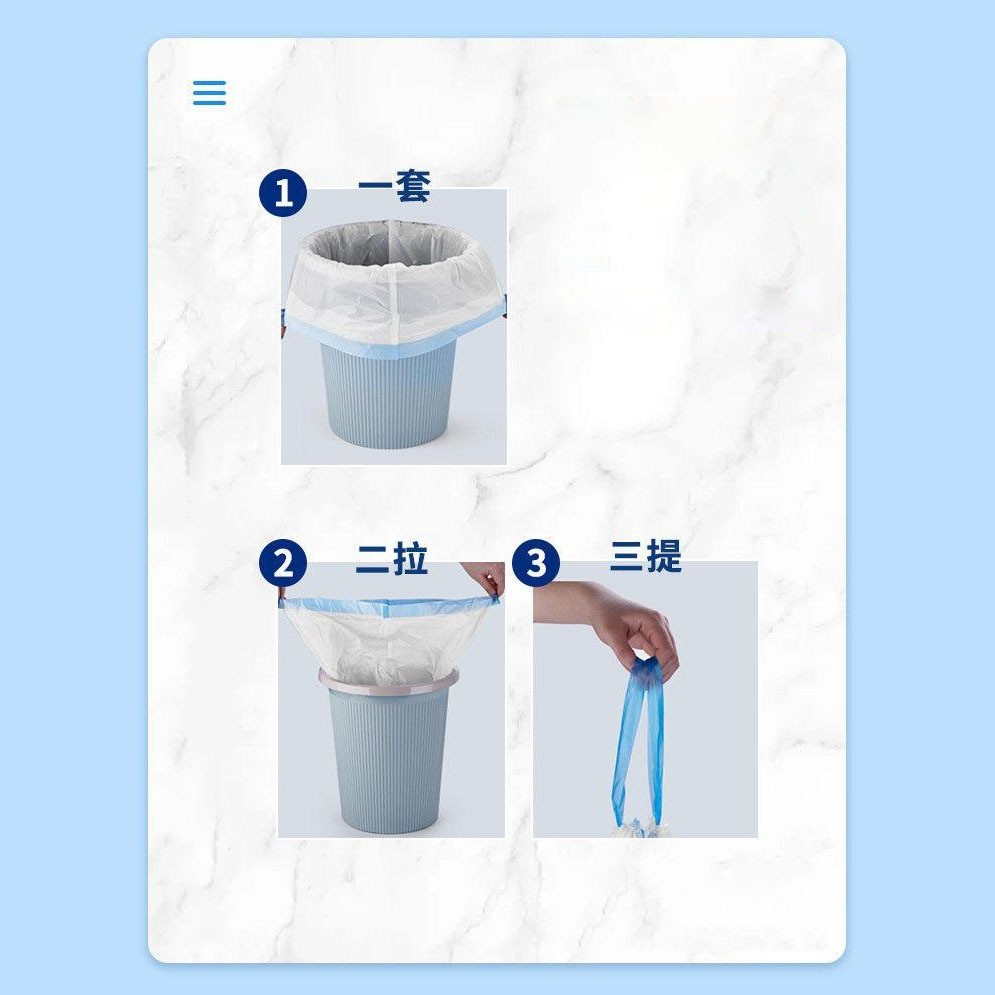 1 一套

2 二拉

3 三提