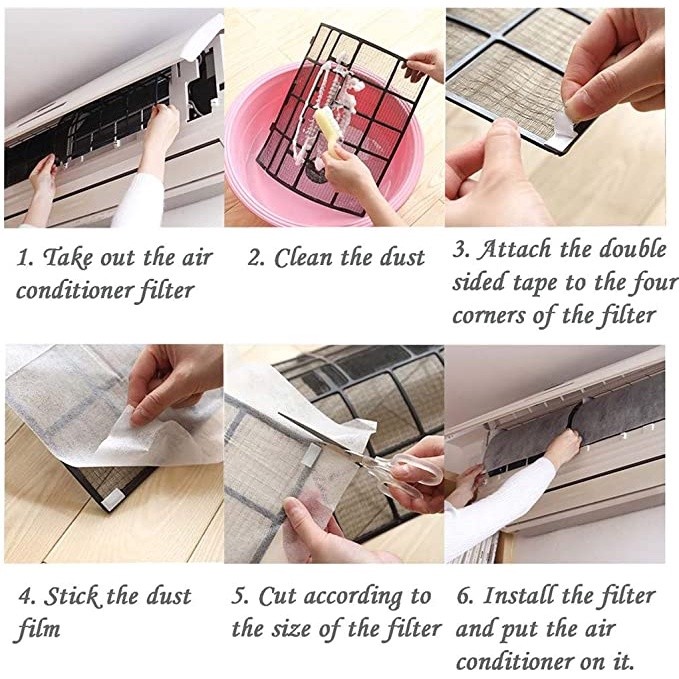 1. Take out the air conditioner filter

2. Clean the dust

3. Attach the double sided tape to the four corners of the filter

4. Stick the dust film

5. Cut according to the size of the filter

6. Install the filter and put the air conditioner on it.