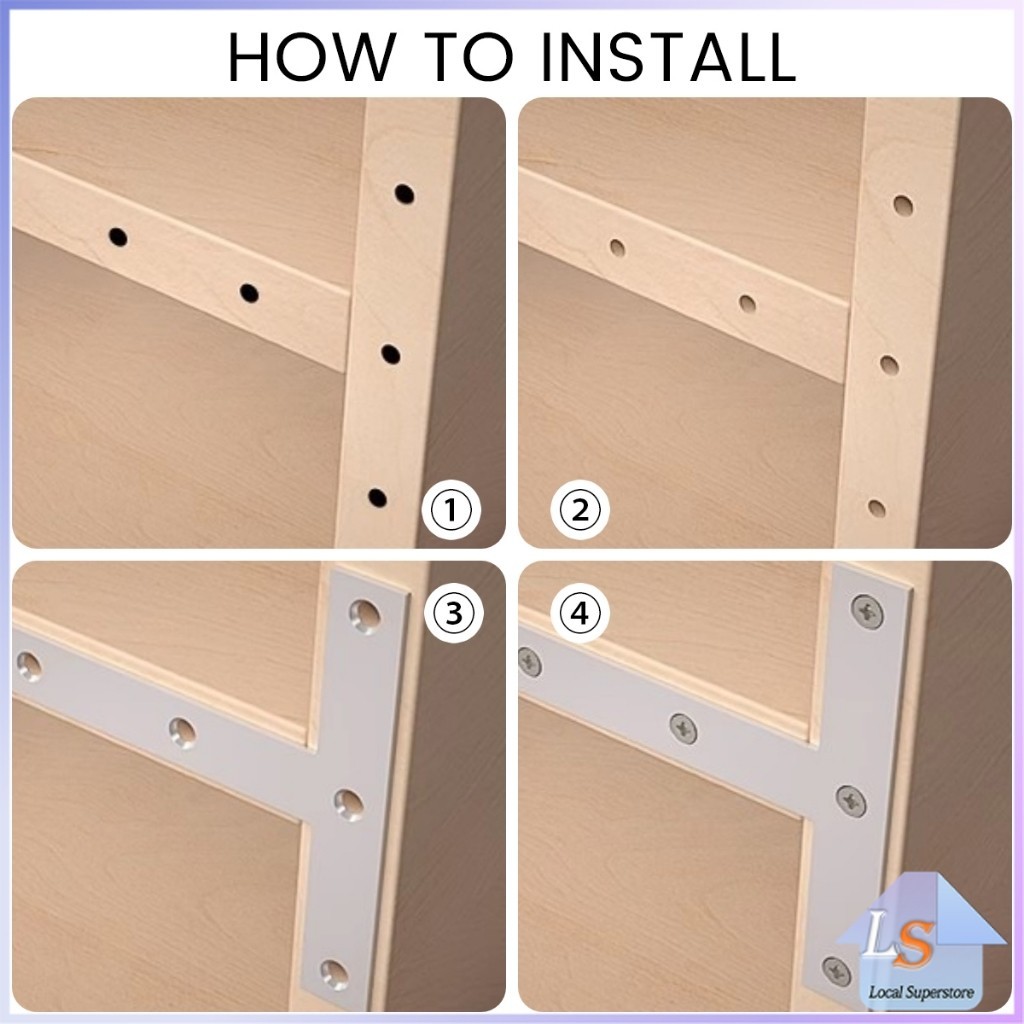 HOW TO INSTALL

①

②

③

④

LS
Local Superstore