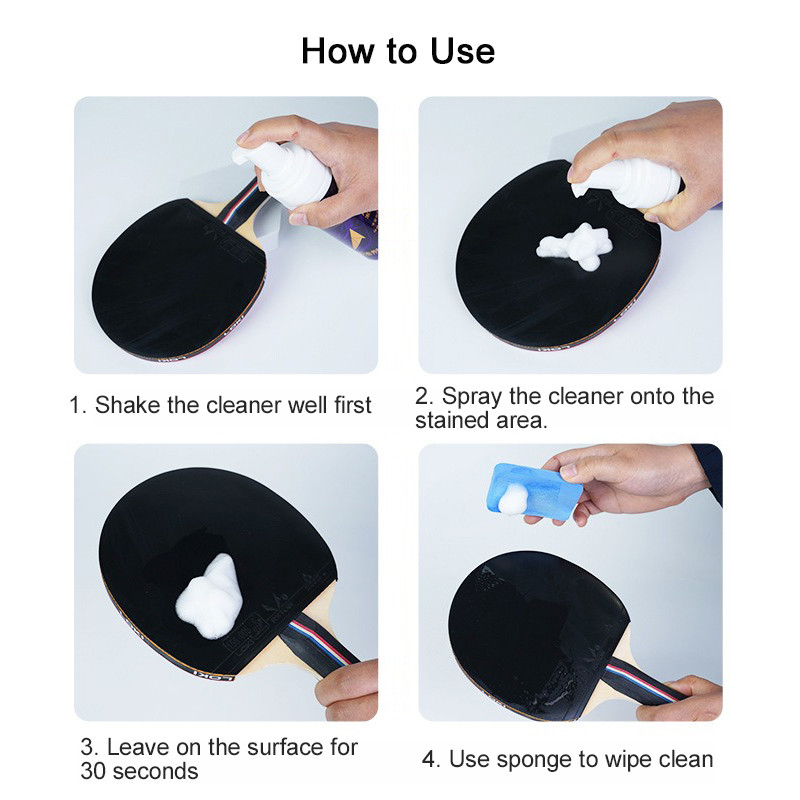 How to Use

1. Shake the cleaner well first

2. Spray the cleaner onto the stained area.

3. Leave on the surface for 30 seconds

4. Use sponge to wipe clean