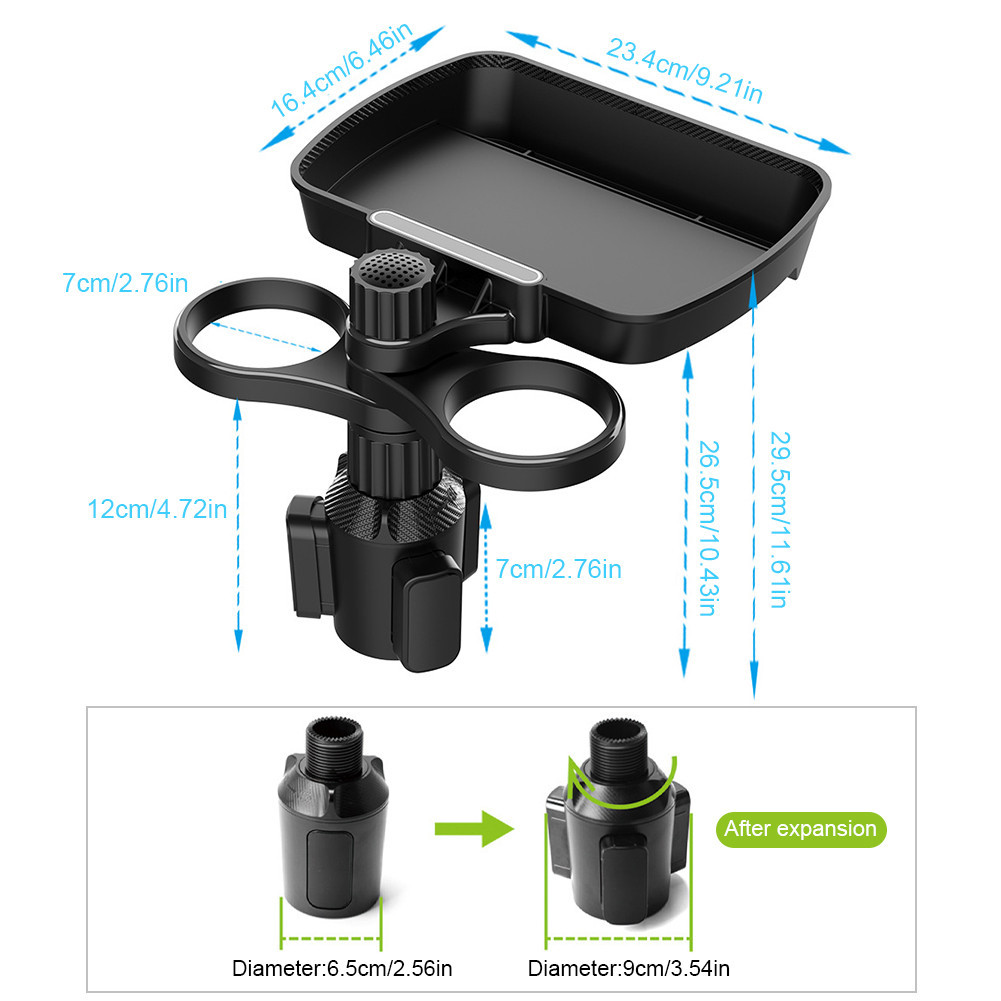 16.4cm/6.46in

23.4cm/9.21in

7cm/2.76in

12cm/4.72in

7cm/2.76in

26.5cm/10.43in

29.5cm/11.61in

After expansion

Diameter:6.5cm/2.56in

Diameter:9cm/3.54in