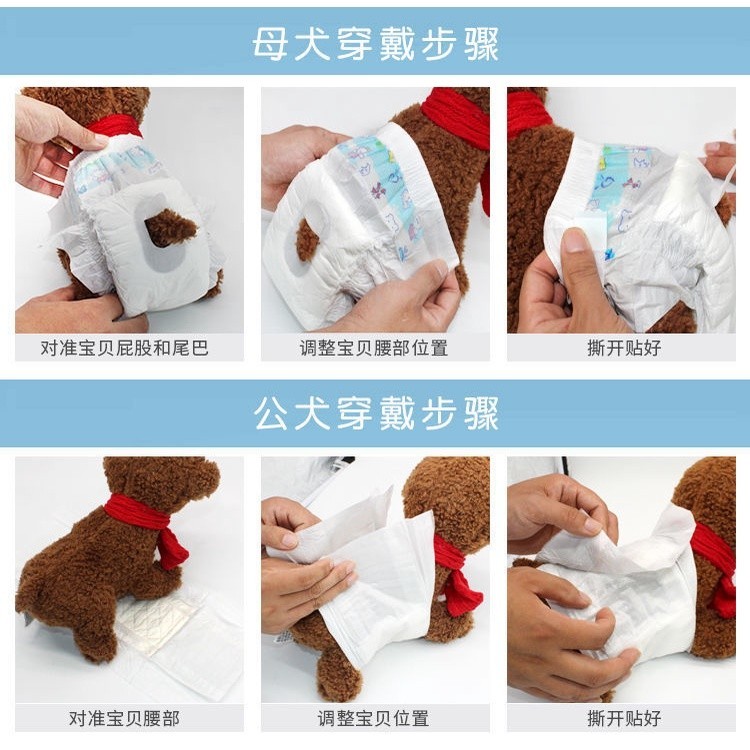 母犬穿戴步骤

对准宝贝屁股和尾巴

调整宝贝腰部位置

撕开贴好

公犬穿戴步骤

对准宝贝腰部

调整宝贝位置

撕开贴好