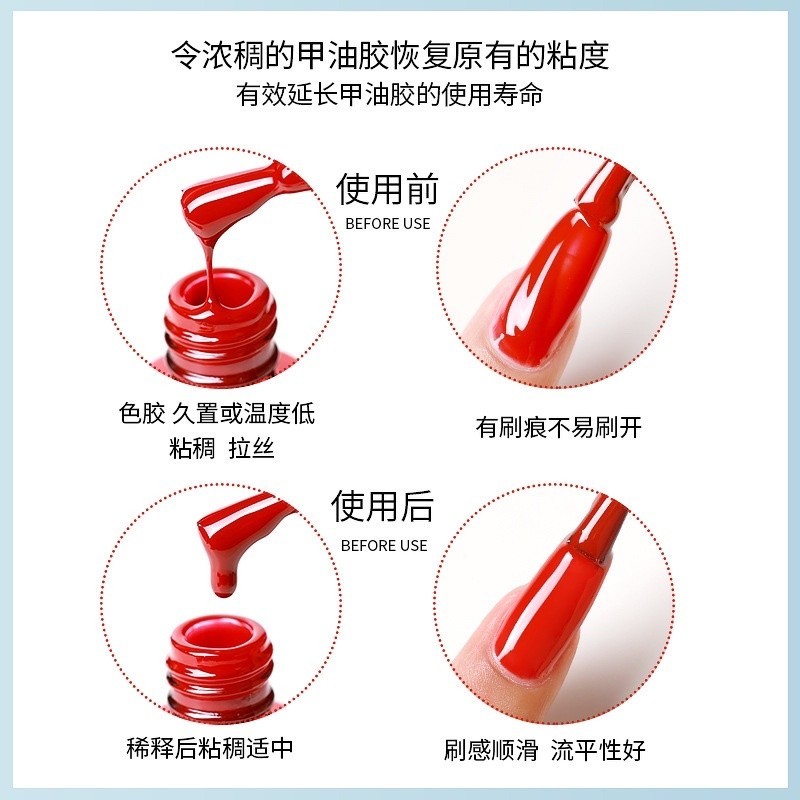 令浓稠的甲油胶恢复原有的粘度
有效延长甲油胶的使用寿命

使用前
BEFORE USE

色胶 久置或温度低
粘稠 拉丝

有刷痕不易刷开

使用后
BEFORE USE

稀释后粘稠适中

刷感顺滑 流平性好