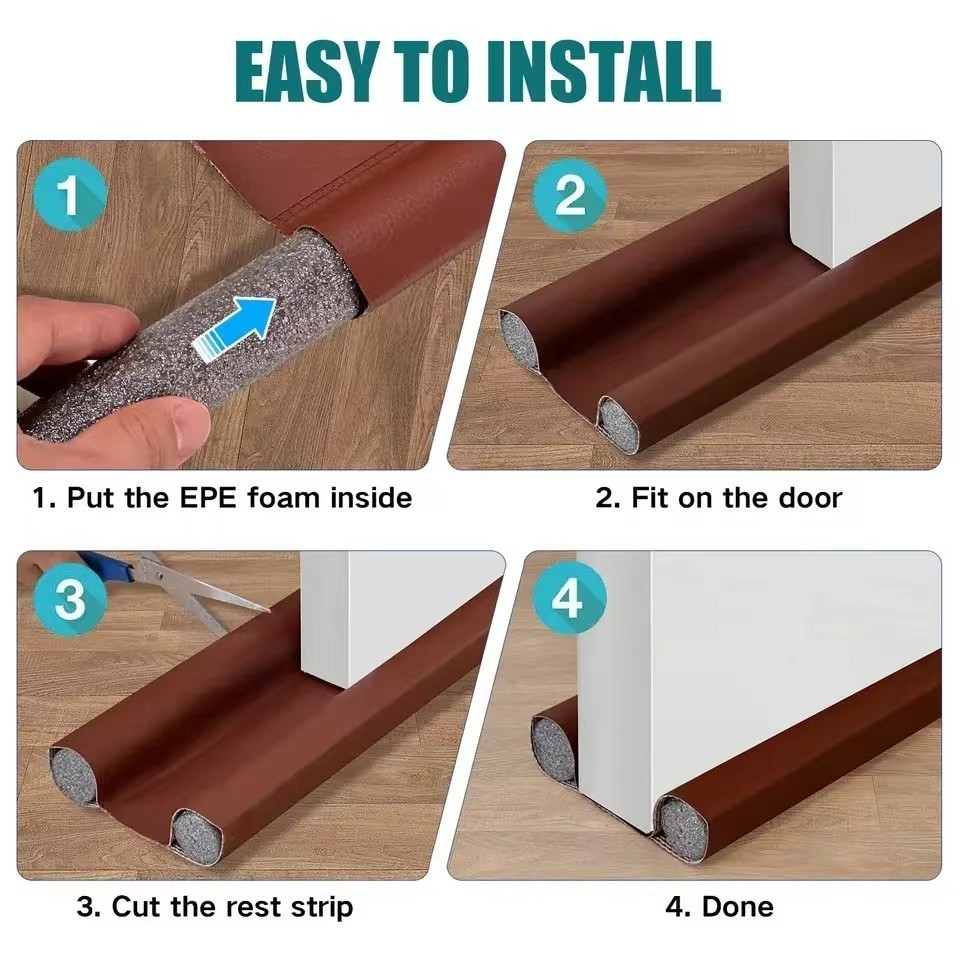 EASY TO INSTALL

1

1. Put the EPE foam inside

2

2. Fit on the door

3

3. Cut the rest strip

4

4. Done