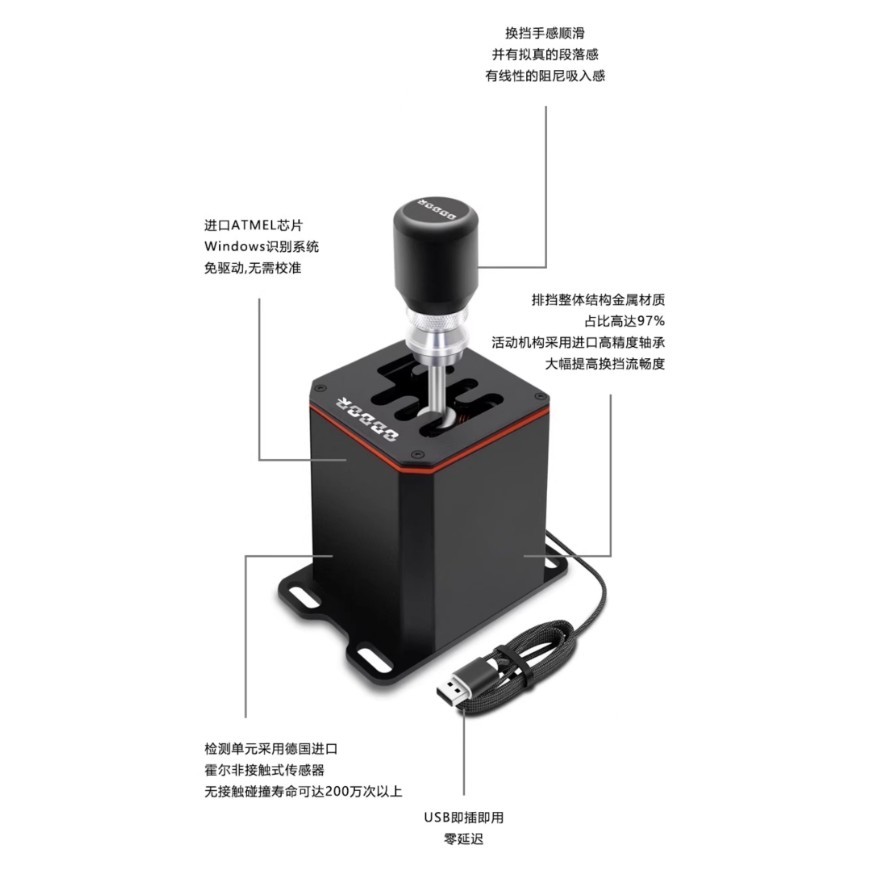 换挡手感顺滑
并有拟真的段落感
有线性的阻尼吸入感

进口ATMEL芯片
Windows识别系统
免驱动,无需校准

排挡整体结构金属材质
占比高达97%
活动机构采用进口高精度轴承
大幅提高换挡流畅度

检测单元采用德国进口
霍尔非接触式传感器
无接触碰撞寿命可达200万次以上

USB即插即用
零延迟