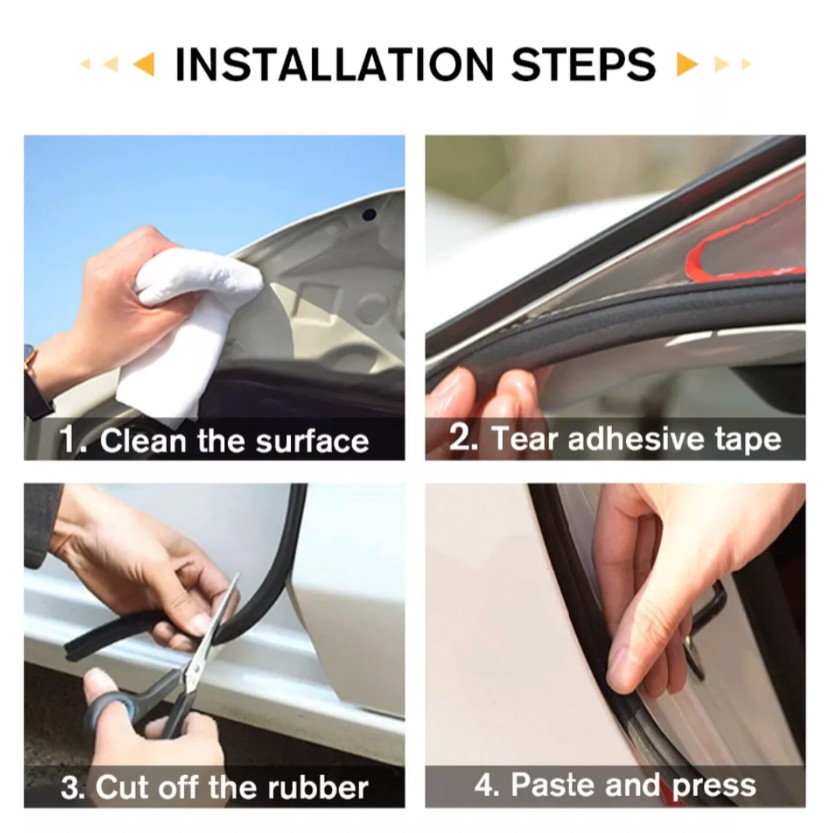 INSTALLATION STEPS

1. Clean the surface

2. Tear adhesive tape

3. Cut off the rubber

4. Paste and press