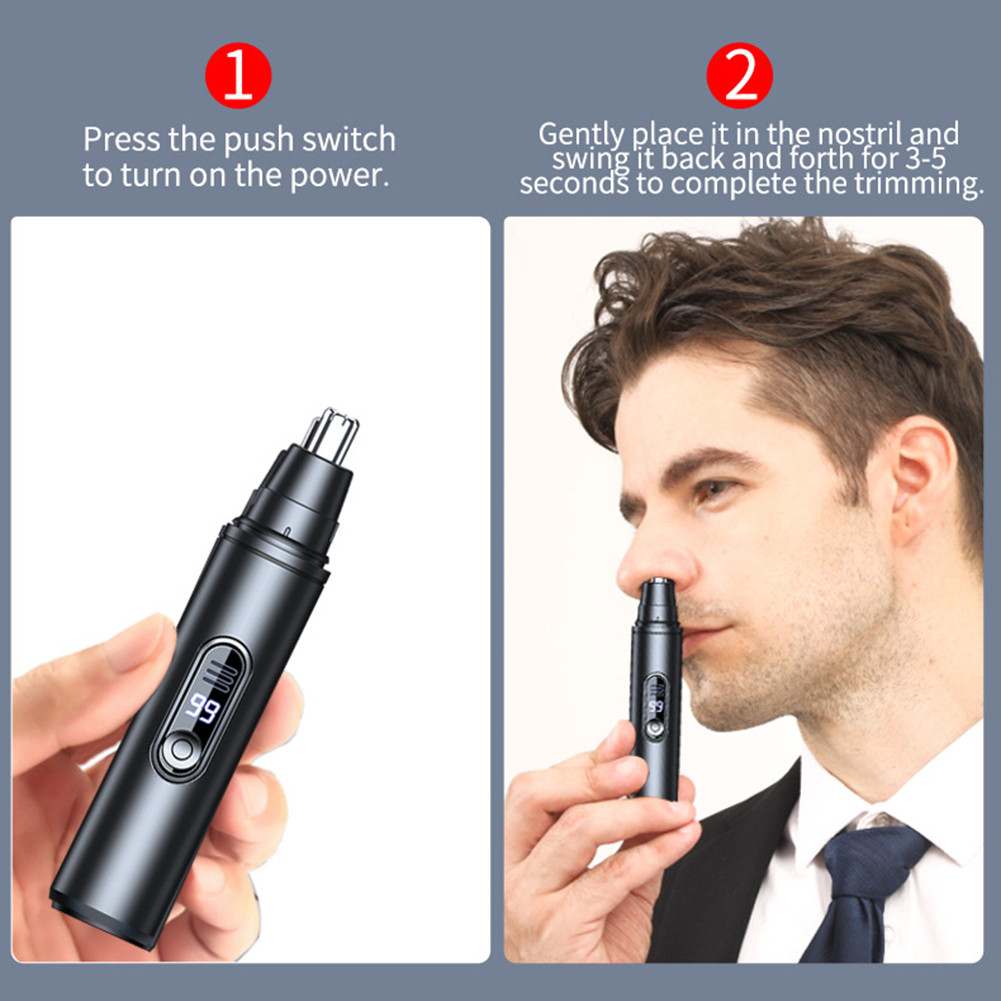 1

Press the push switch to turn on the power.

99

2

Gently place it in the nostril and swing it back and forth for 3-5 seconds to complete the trimming.

99