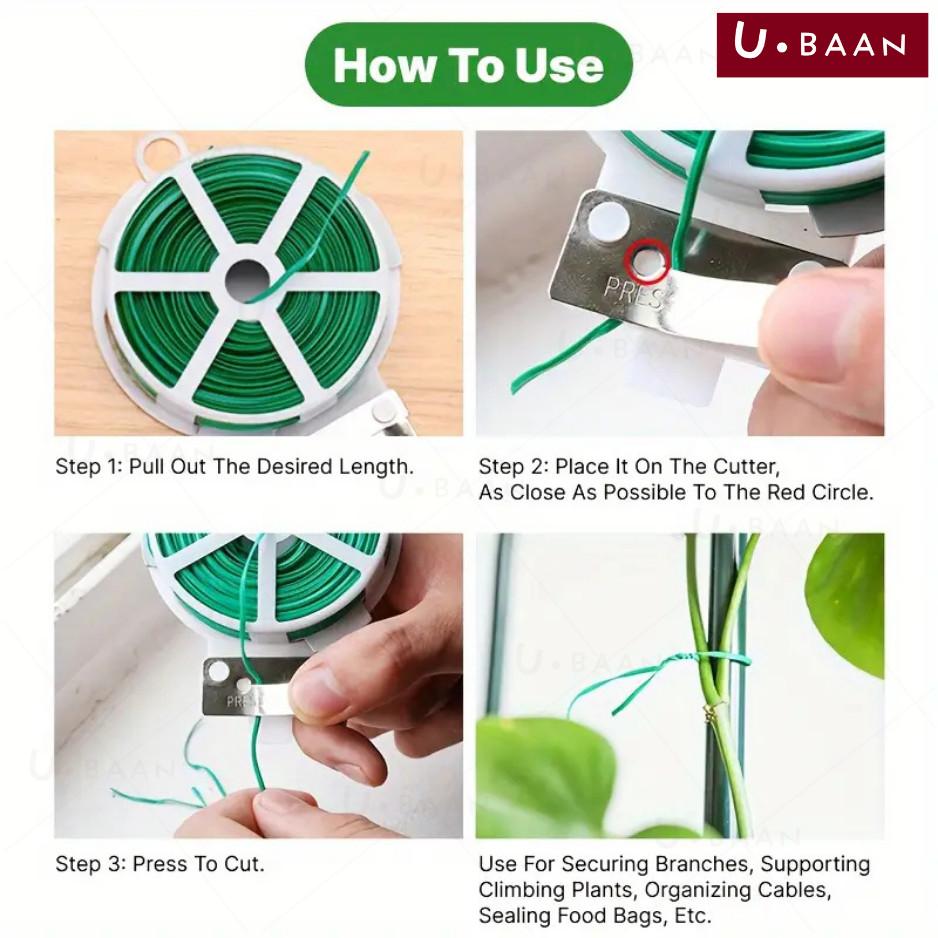 How To Use

U • BAAN

PRES

Step 1: Pull Out The Desired Length.

Step 2: Place It On The Cutter, As Close As Possible To The Red Circle.

PRES

Step 3: Press To Cut.

Use For Securing Branches, Supporting Climbing Plants, Organizing Cables, Sealing Food Bags, Etc.