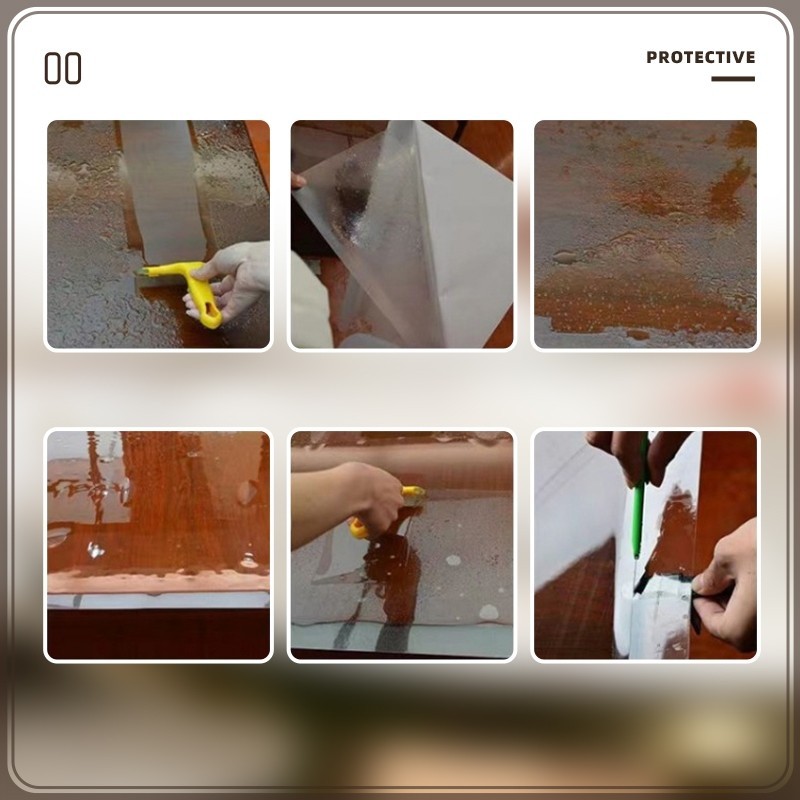 00

PROTECTIVE