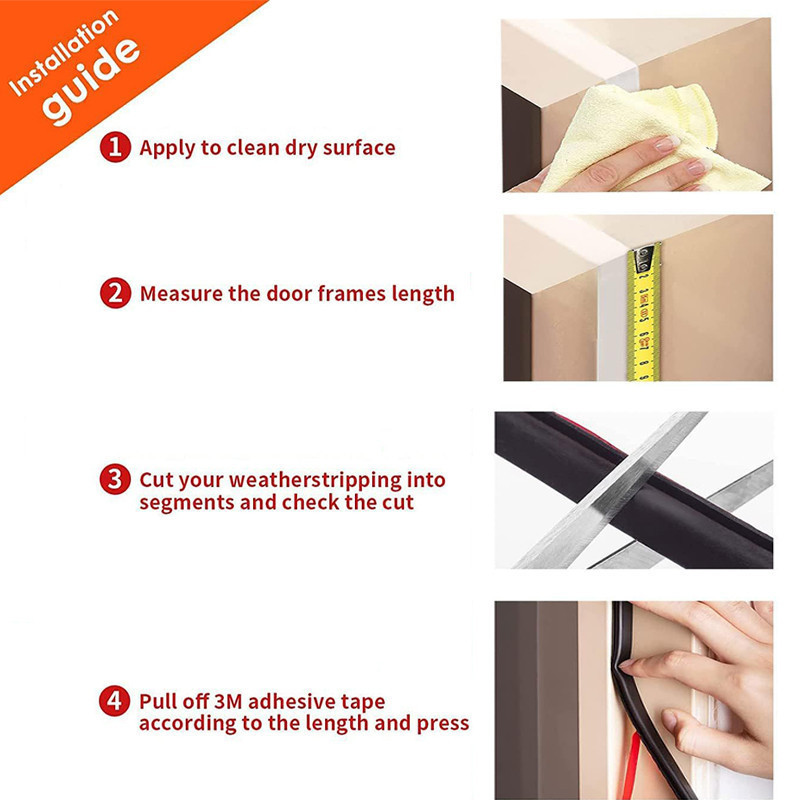 Installation guide

1 Apply to clean dry surface

2 Measure the door frames length

3 Cut your weatherstripping into segments and check the cut

4 Pull off 3M adhesive tape according to the length and press