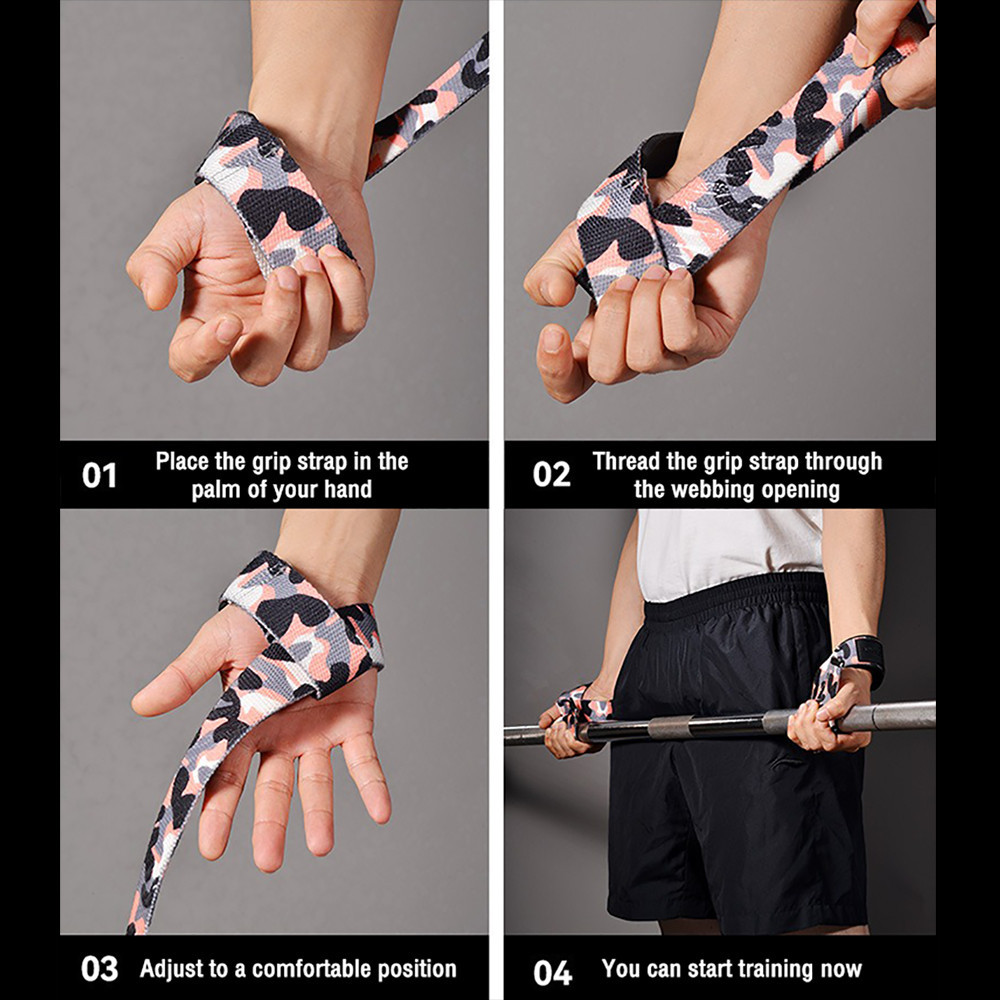 01 Place the grip strap in the palm of your hand

02 Thread the grip strap through the webbing opening

03 Adjust to a comfortable position

04 You can start training now