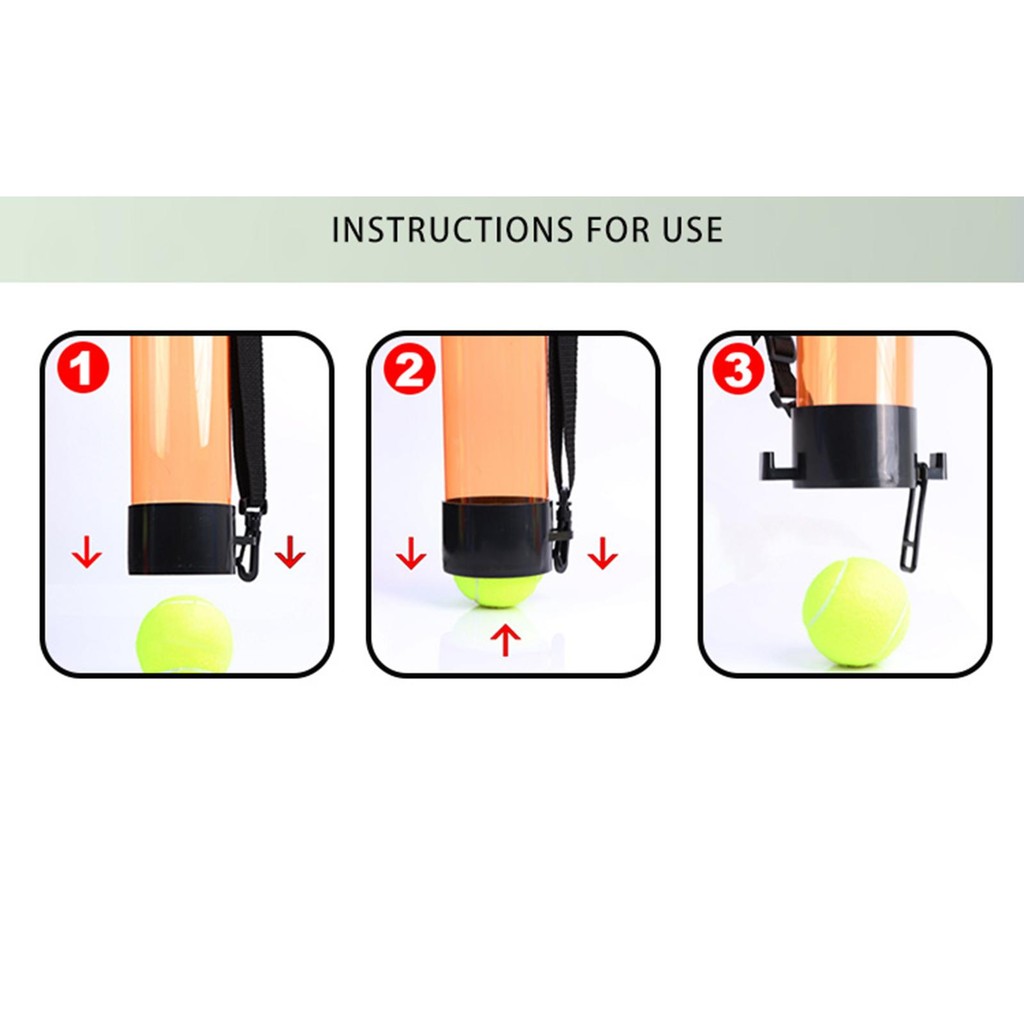 INSTRUCTIONS FOR USE

1

2

3