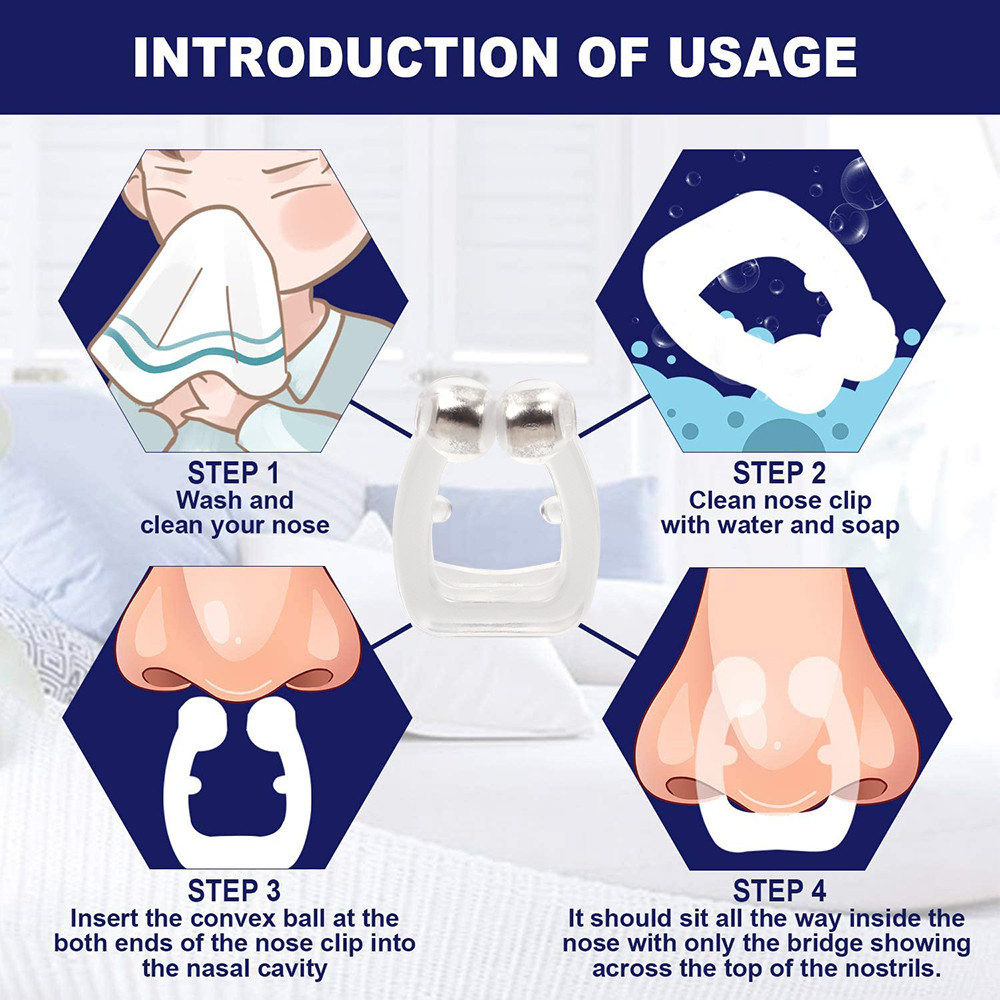 INTRODUCTION OF USAGE

STEP 1
Wash and clean your nose

STEP 2
Clean nose clip with water and soap

STEP 3
Insert the convex ball at the both ends of the nose clip into the nasal cavity

STEP 4
It should sit all the way inside the nose with only the bridge showing across the top of the nostrils.