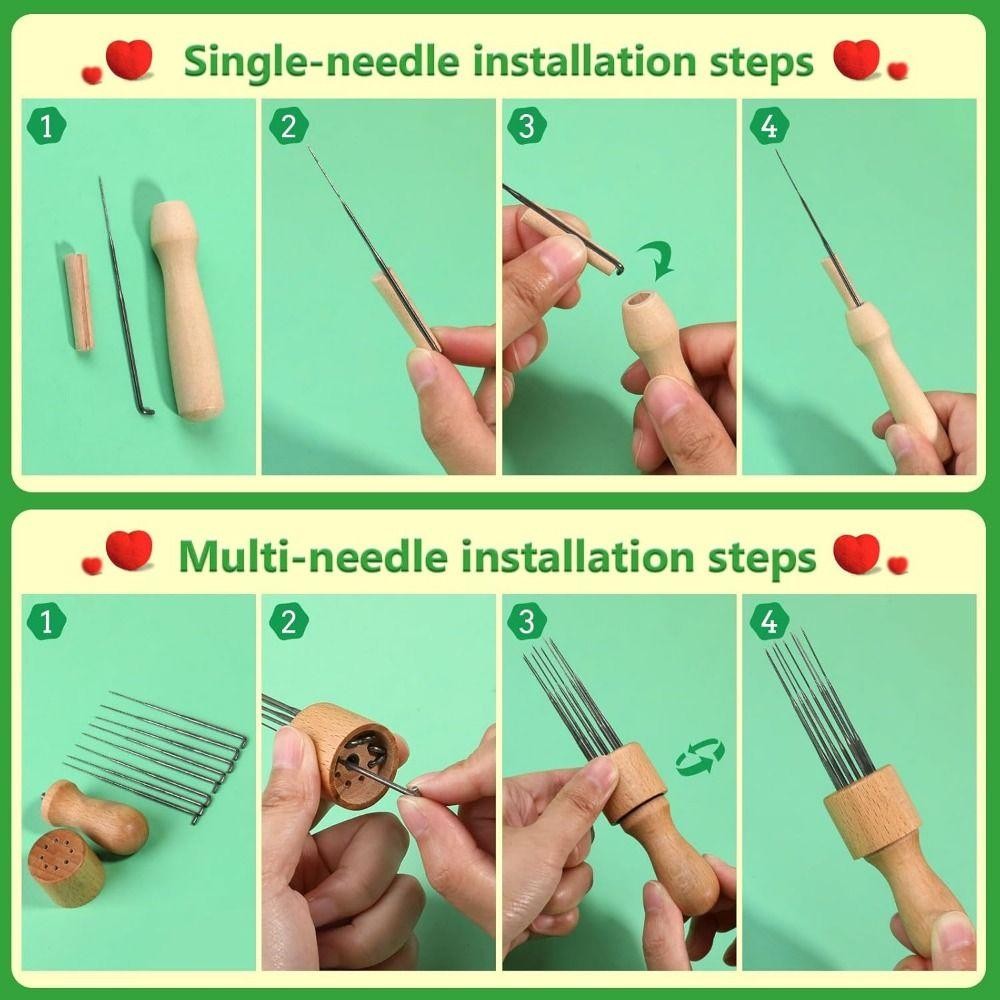 Single-needle installation steps

1

2

3

4

Multi-needle installation steps

1

2

3

4