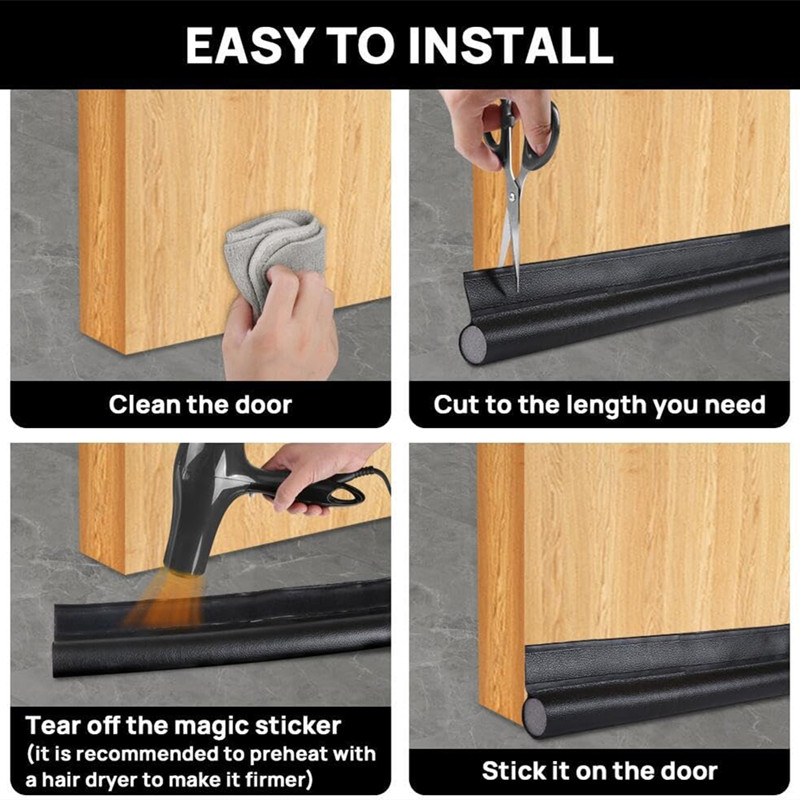 EASY TO INSTALL

Clean the door

Cut to the length you need

Tear off the magic sticker
(it is recommended to preheat with a hair dryer to make it firmer)

Stick it on the door