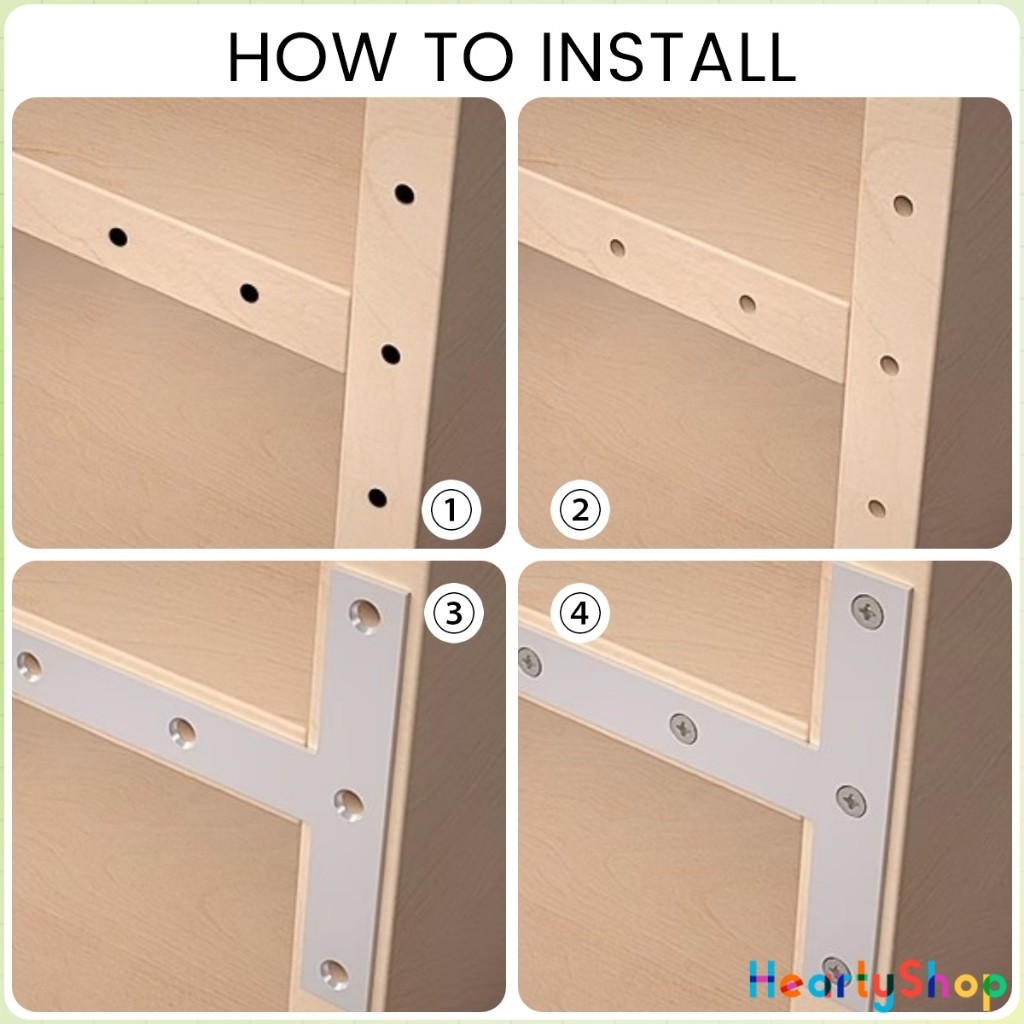 HOW TO INSTALL

①

②

③

④

HeartyShop