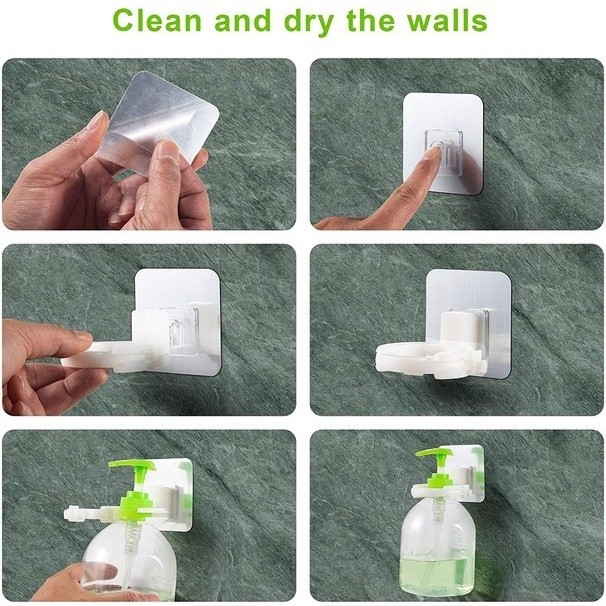 Clean and dry the walls