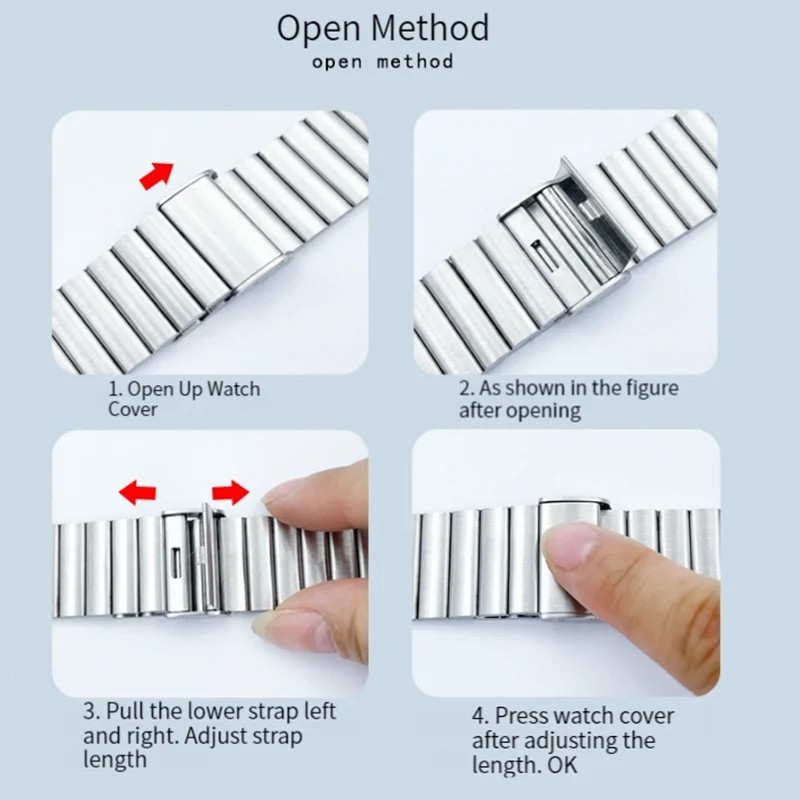 Open Method
open method

1. Open Up Watch Cover

2. As shown in the figure after opening

3. Pull the lower strap left and right. Adjust strap length

4. Press watch cover after adjusting the length. OK