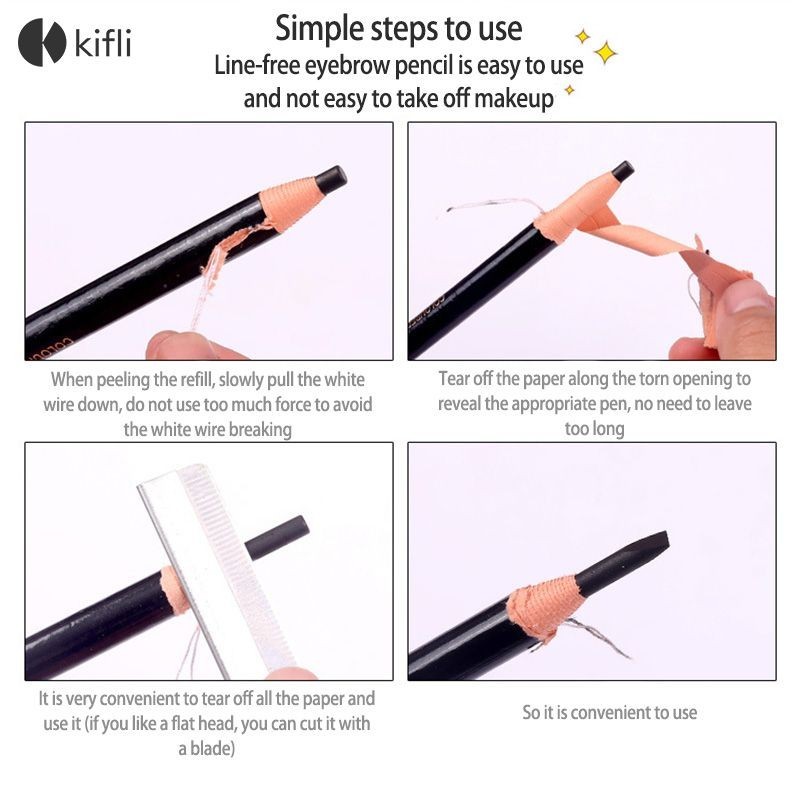 kifli

Simple steps to use

Line-free eyebrow pencil is easy to use and not easy to take off makeup

When peeling the refill, slowly pull the white wire down, do not use too much force to avoid the white wire breaking

Tear off the paper along the torn opening to reveal the appropriate pen, no need to leave too long

It is very convenient to tear off all the paper and use it (if you like a flat head, you can cut it with a blade)

So it is convenient to use