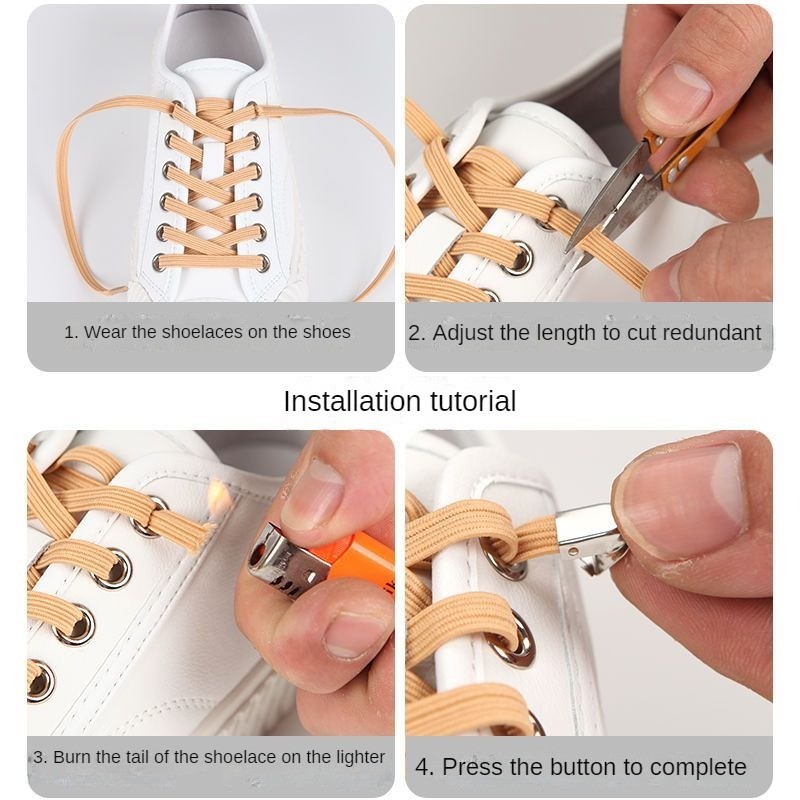 1. Wear the shoelaces on the shoes

2. Adjust the length to cut redundant

Installation tutorial

3. Burn the tail of the shoelace on the lighter

4. Press the button to complete