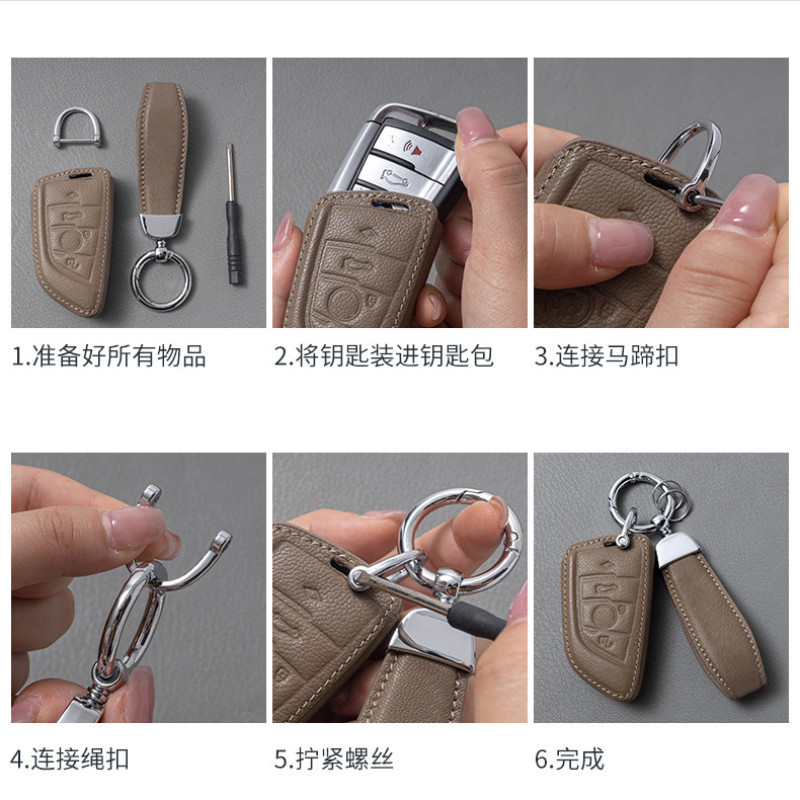 1.准备好所有物品

2.将钥匙装进钥匙包

3.连接马蹄扣

4.连接绳扣

5.拧紧螺丝

6.完成