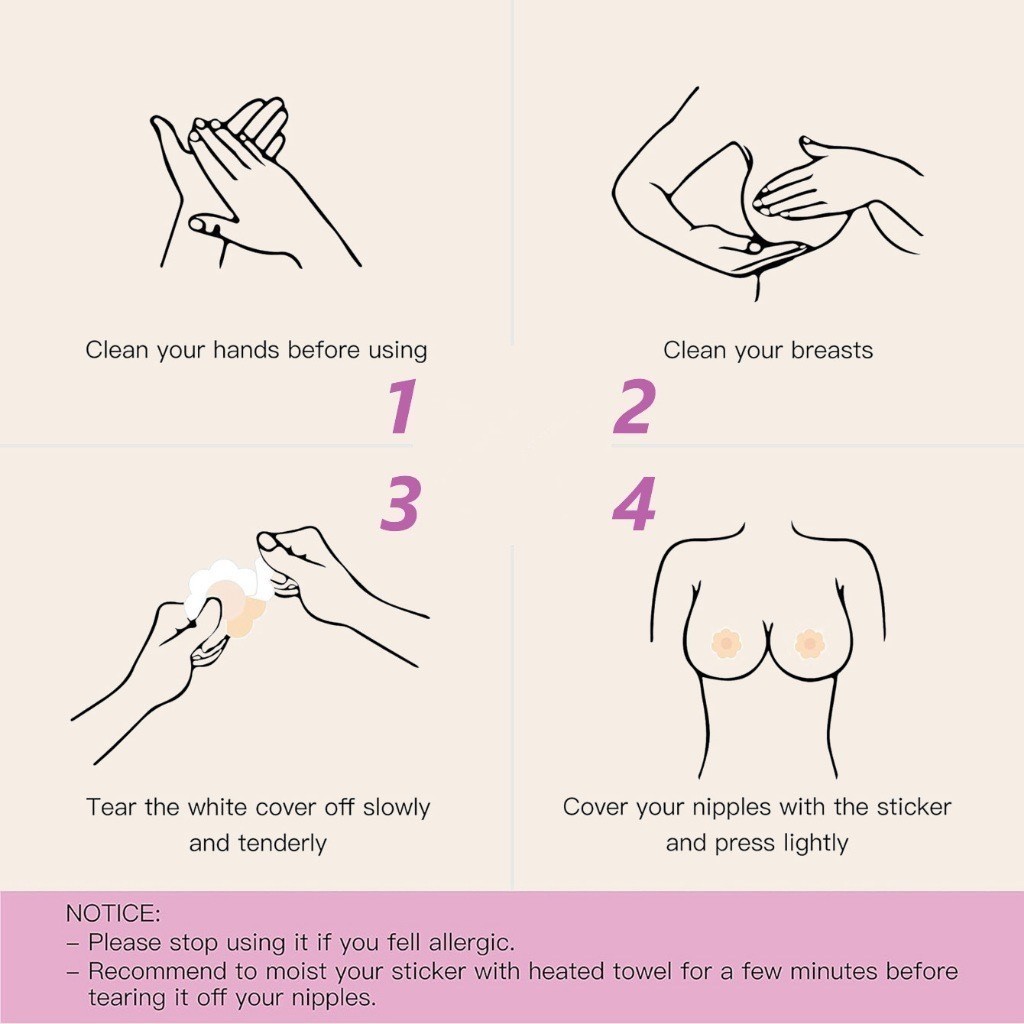 Clean your hands before using

1

Clean your breasts

2

3

Tear the white cover off slowly and tenderly

4

Cover your nipples with the sticker and press lightly

NOTICE:
– Please stop using it if you fell allergic.
– Recommend to moist your sticker with heated towel for a few minutes before tearing it off your nipples.