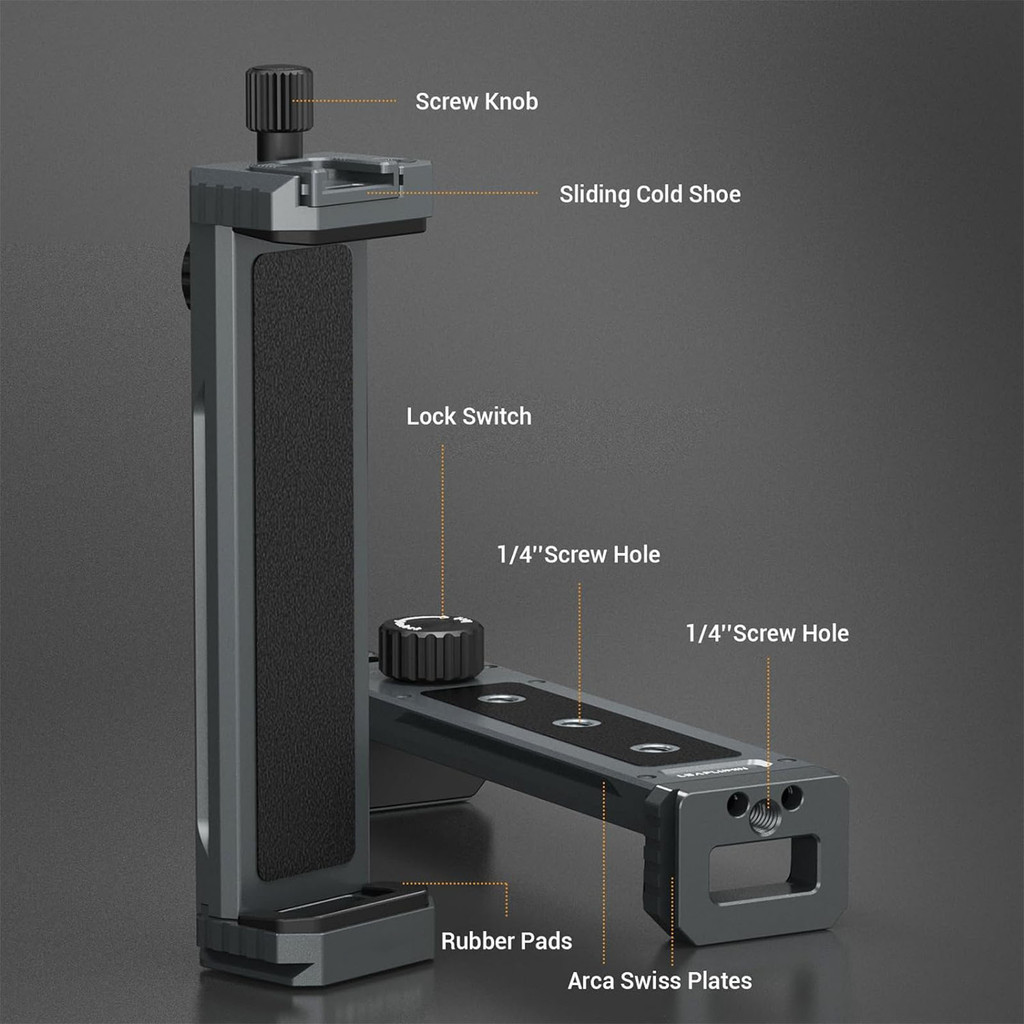 Screw Knob

Sliding Cold Shoe

Lock Switch

1/4''Screw Hole

1/4''Screw Hole

Rubber Pads

Arca Swiss Plates