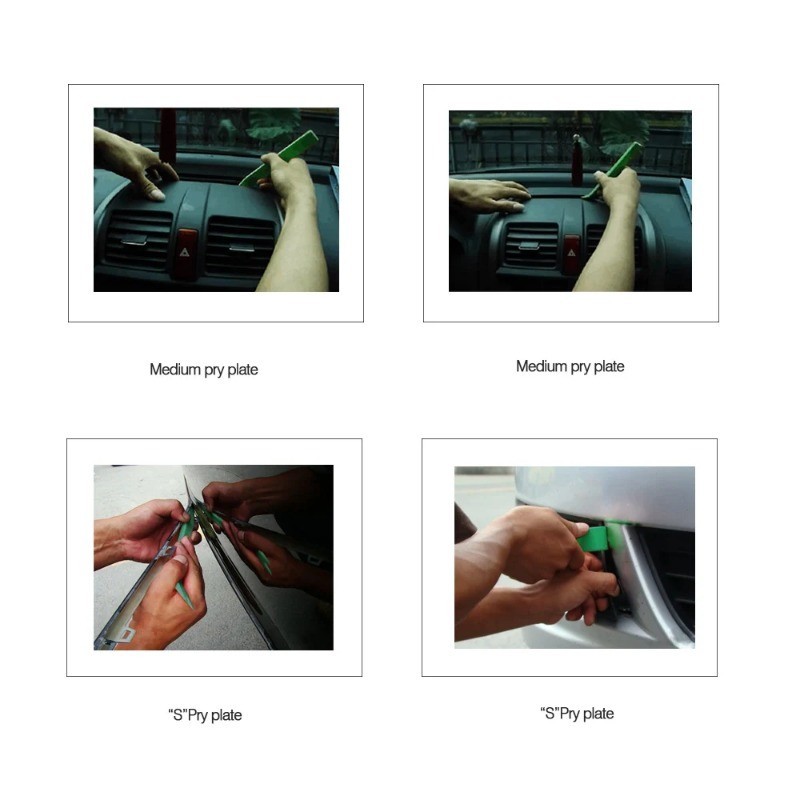 Medium pry plate

Medium pry plate

"S"Pry plate

"S"Pry plate