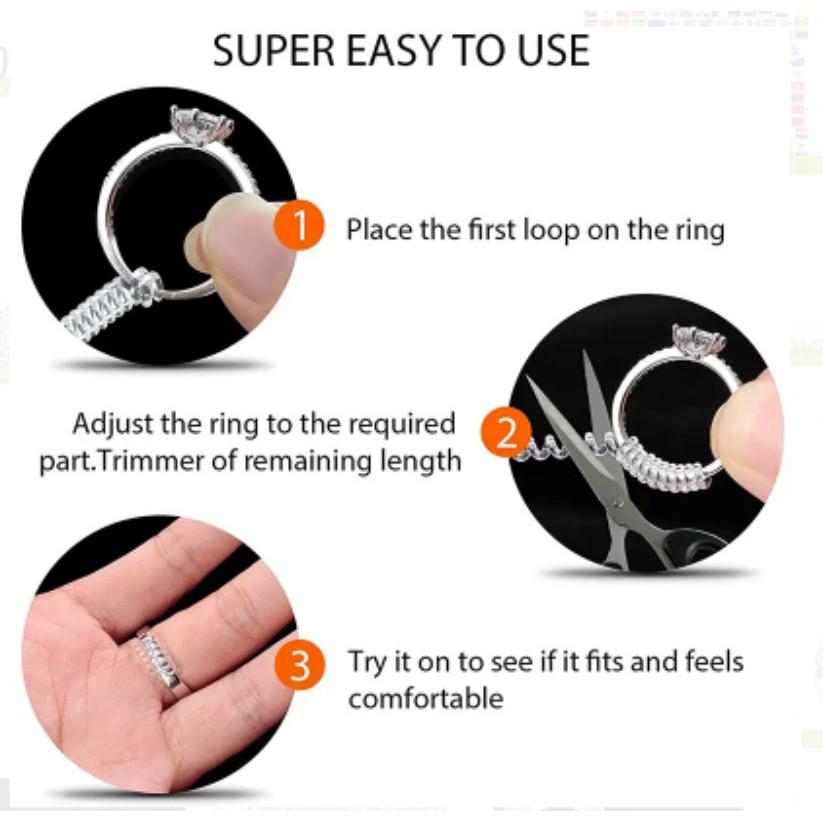 SUPER EASY TO USE

1 Place the first loop on the ring

Adjust the ring to the required part.Trimmer of remaining length 2

3 Try it on to see if it fits and feels comfortable