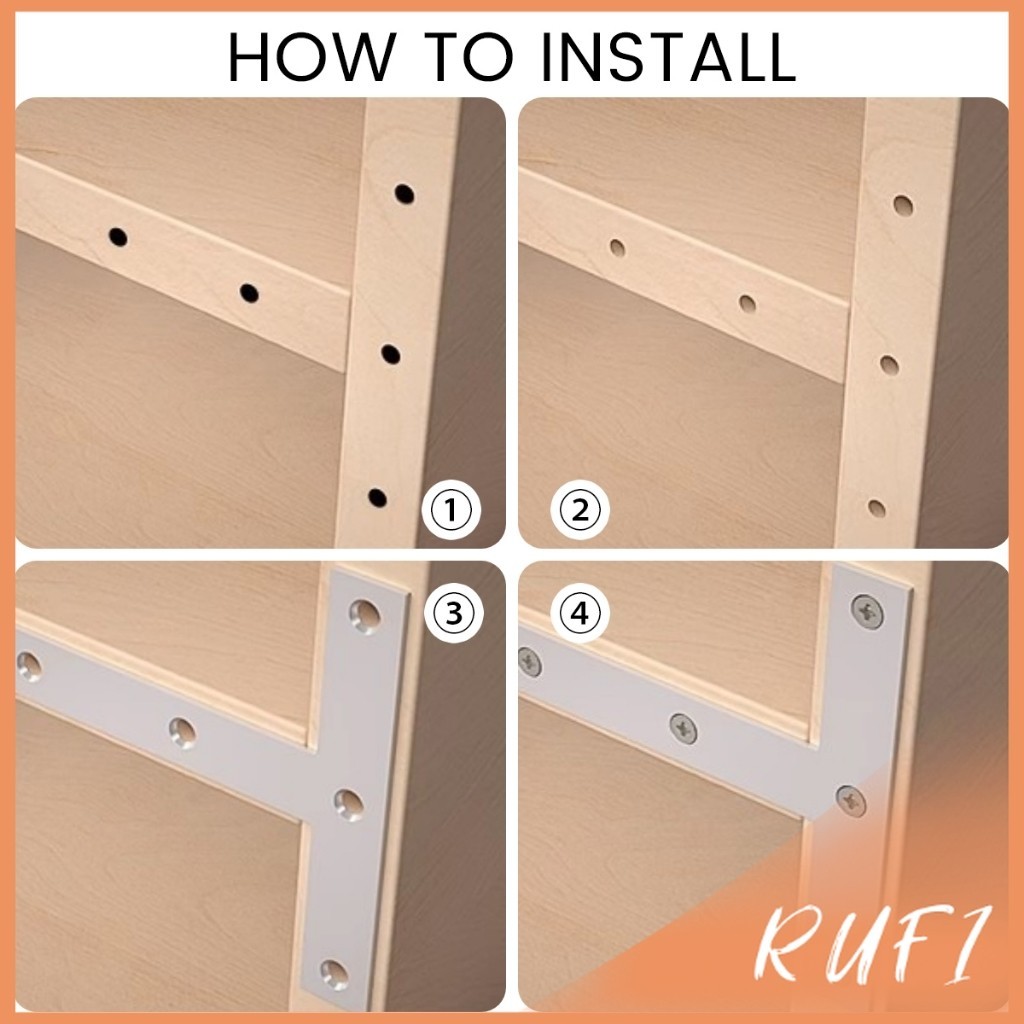 HOW TO INSTALL

①

②

③

④

RUFI