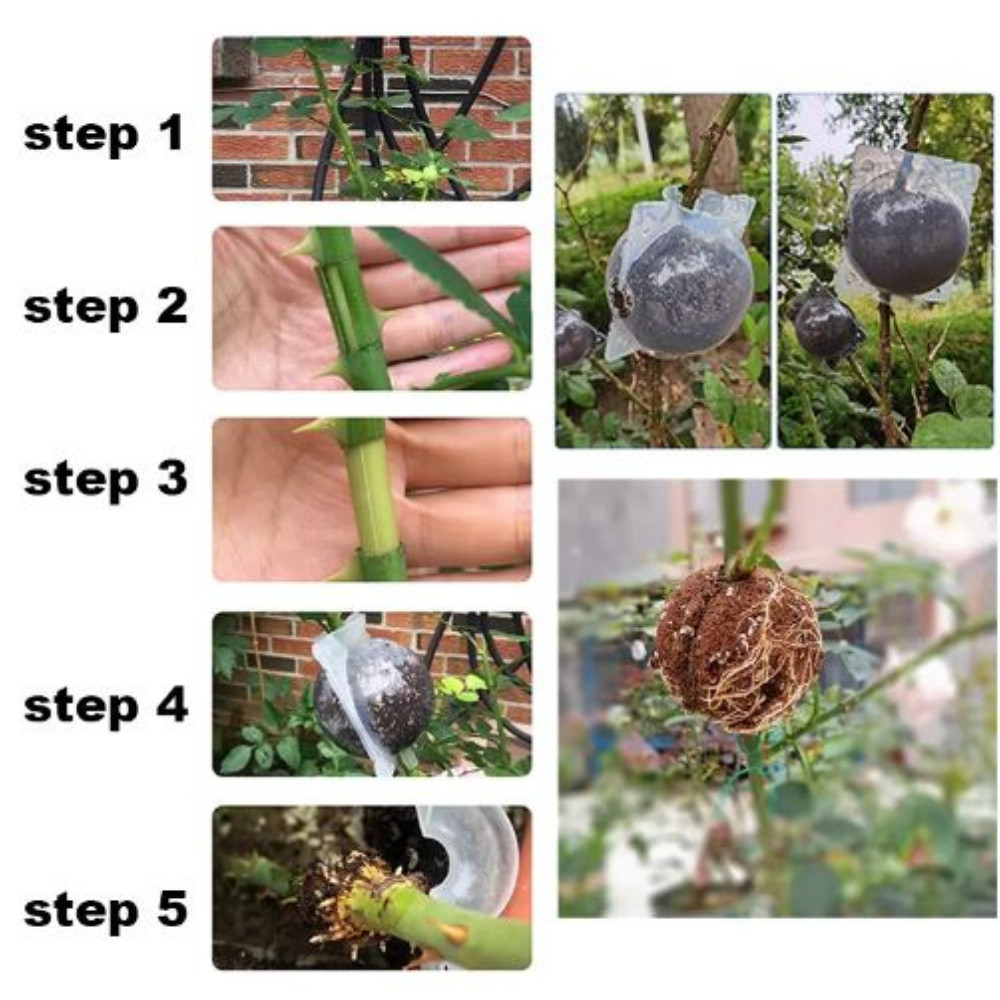 step 1

step 2

step 3

step 4

step 5