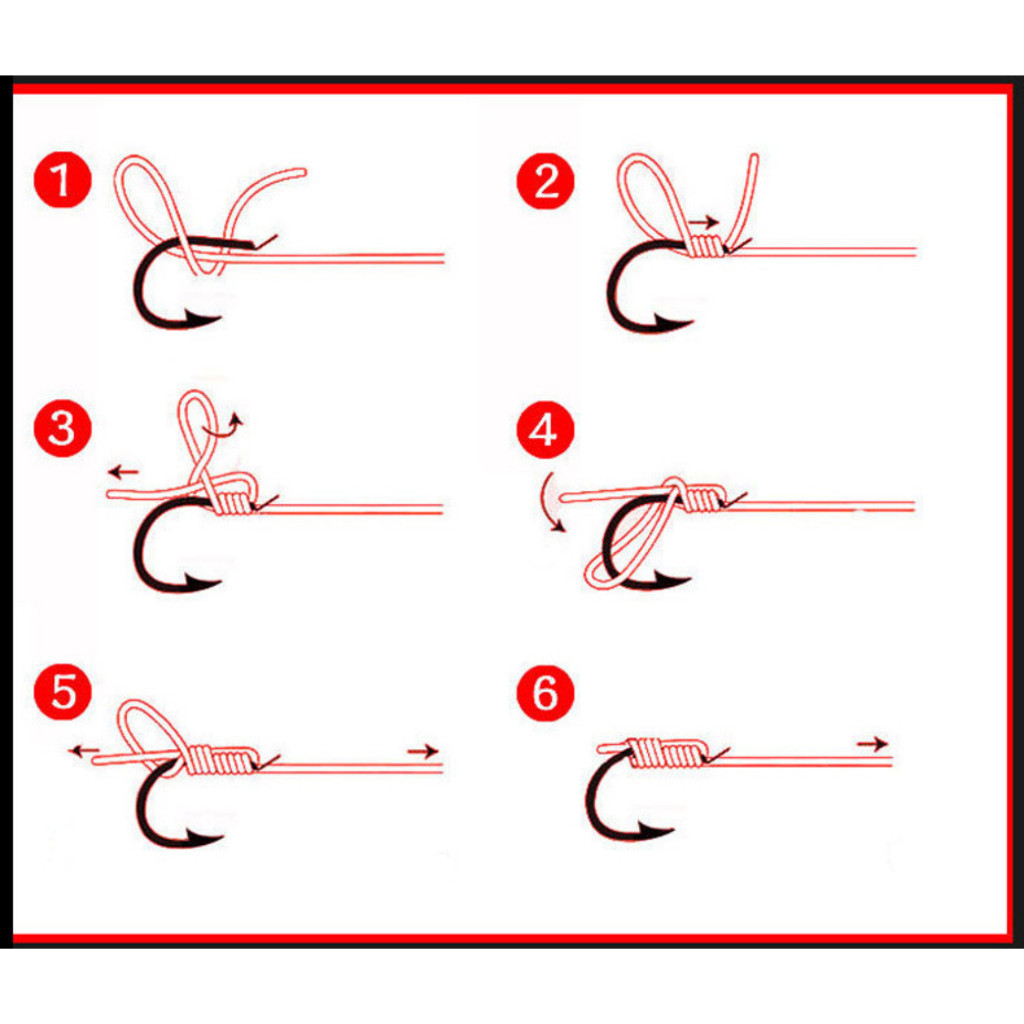 1
2
3
4
5
6