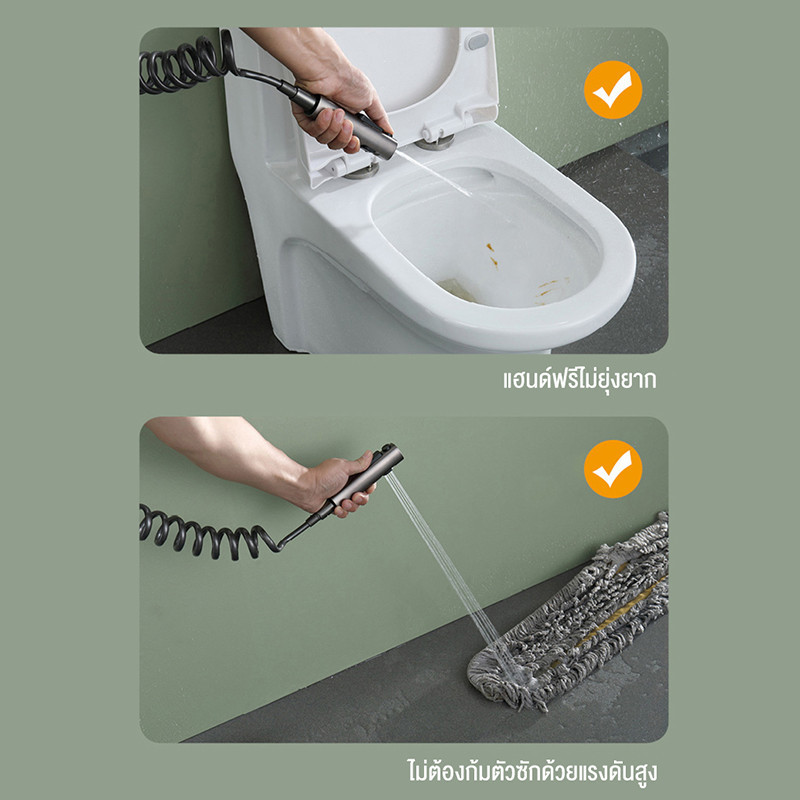 แฮนด์ฟรีไม่ยุ่งยาก

ไม่ต้องก้มตัวซักด้วยแรงดันสูง