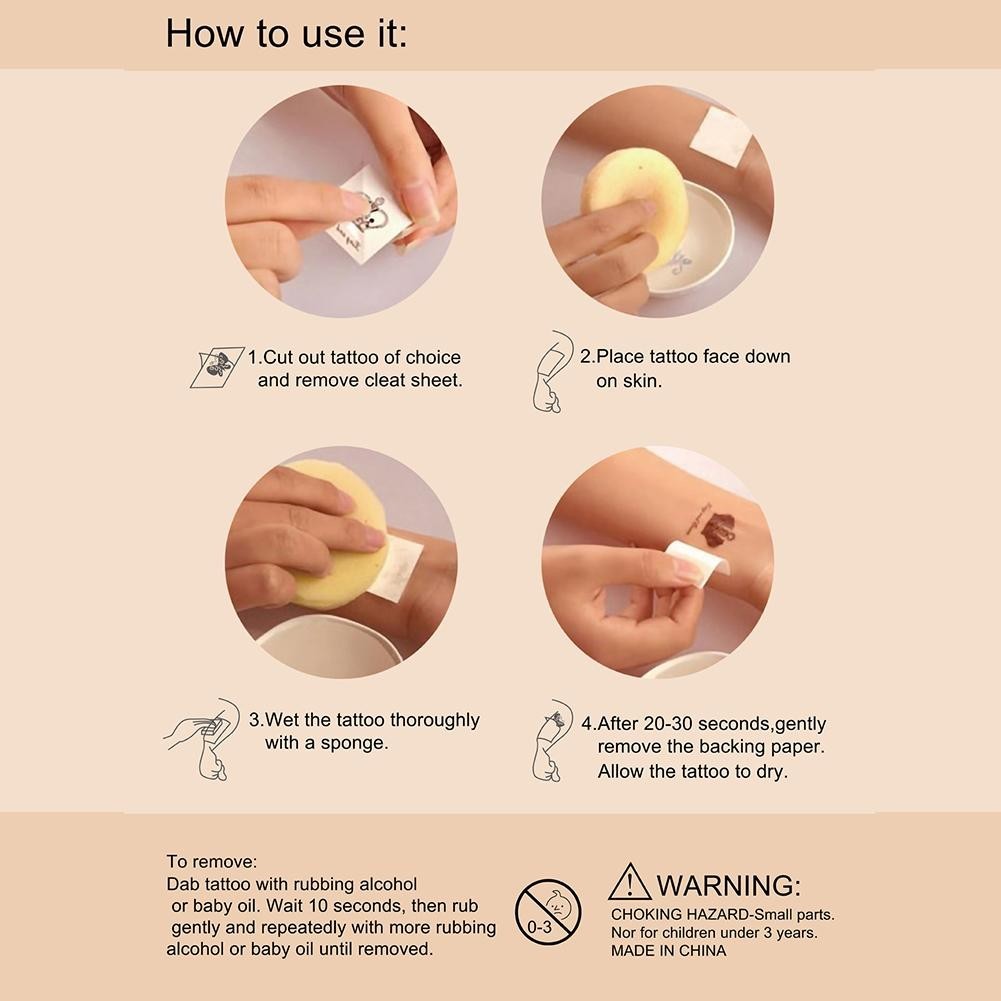 How to use it:

1.Cut out tattoo of choice and remove cleat sheet.

2.Place tattoo face down on skin.

3.Wet the tattoo thoroughly with a sponge.

4.After 20-30 seconds,gently remove the backing paper. Allow the tattoo to dry.

To remove:
Dab tattoo with rubbing alcohol or baby oil. Wait 10 seconds, then rub gently and repeatedly with more rubbing alcohol or baby oil until removed.

0-3

WARNING:
CHOKING HAZARD-Small parts.
Nor for children under 3 years.
MADE IN CHINA