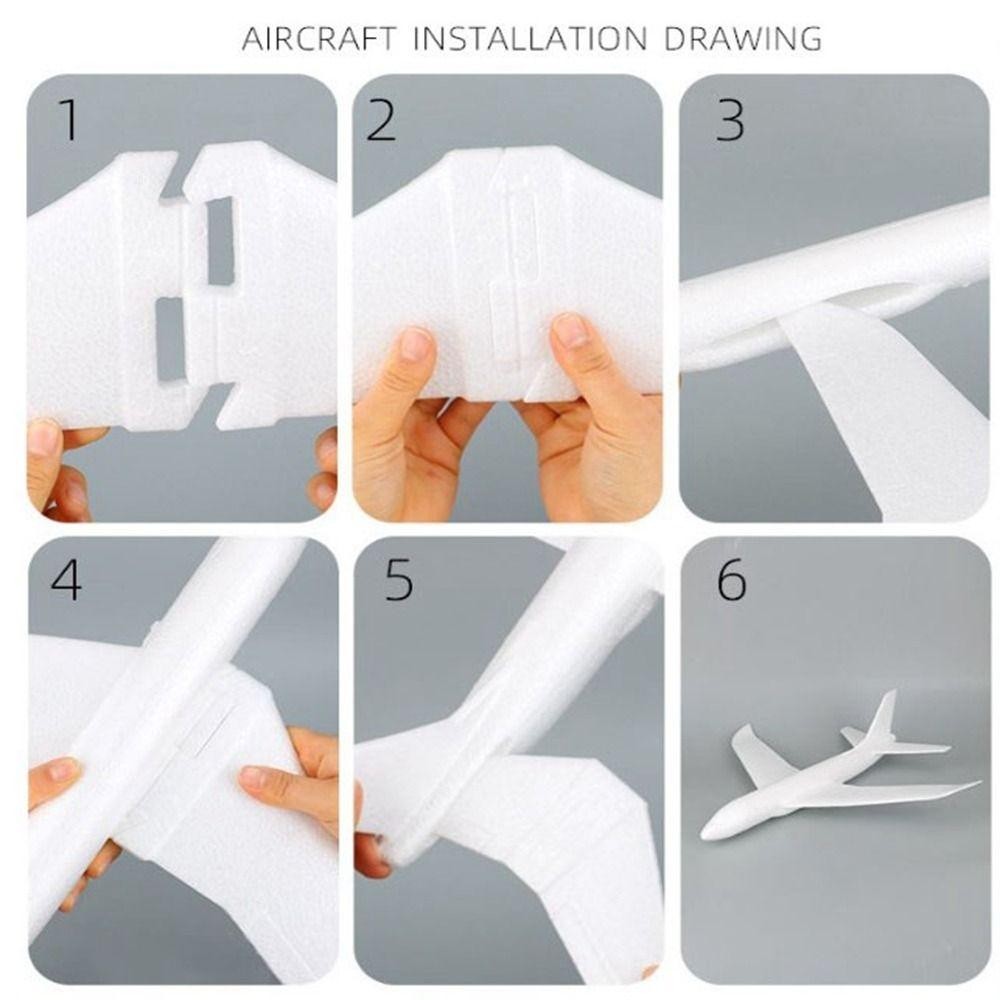 AIRCRAFT INSTALLATION DRAWING

1

2

3

4

5

6