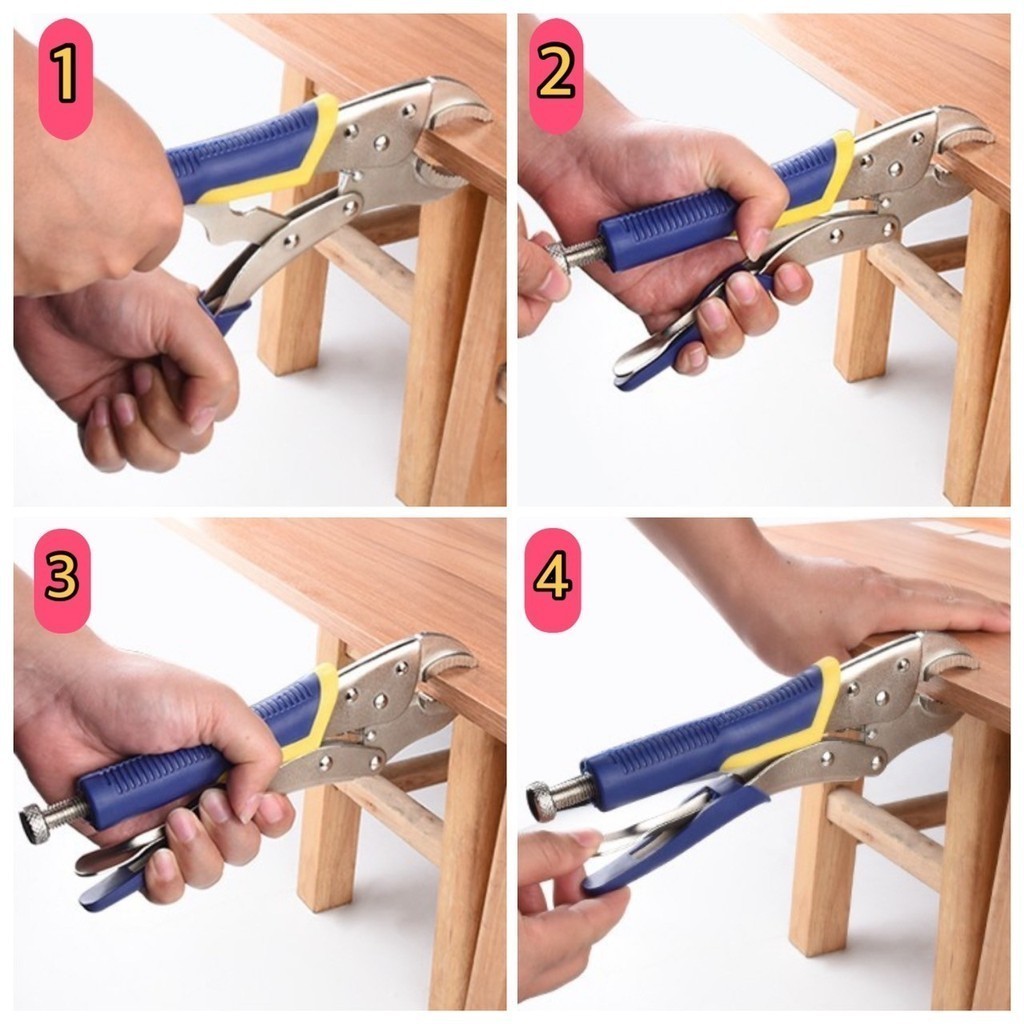 1
2
3
4