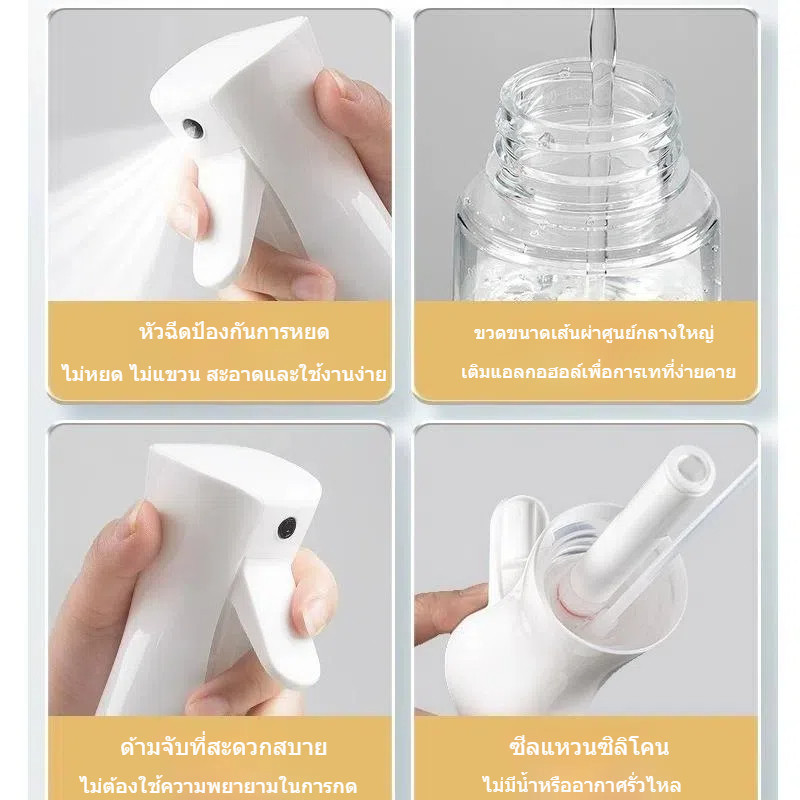 หัวฉีดป้องกันการหยด
ไม่หยด ไม่แขวน สะอาดและใช้งานง่าย

ขวดขนาดเส้นผ่าศูนย์กลางใหญ่
เติมแอลกอฮอล์เพื่อการเทที่ง่ายดาย

ด้ามจับที่สะดวกสบาย
ไม่ต้องใช้ความพยายามในการกด

ซีลแหวนซิลิโคน
ไม่มีน้ำหรืออากาศรั่วไหล