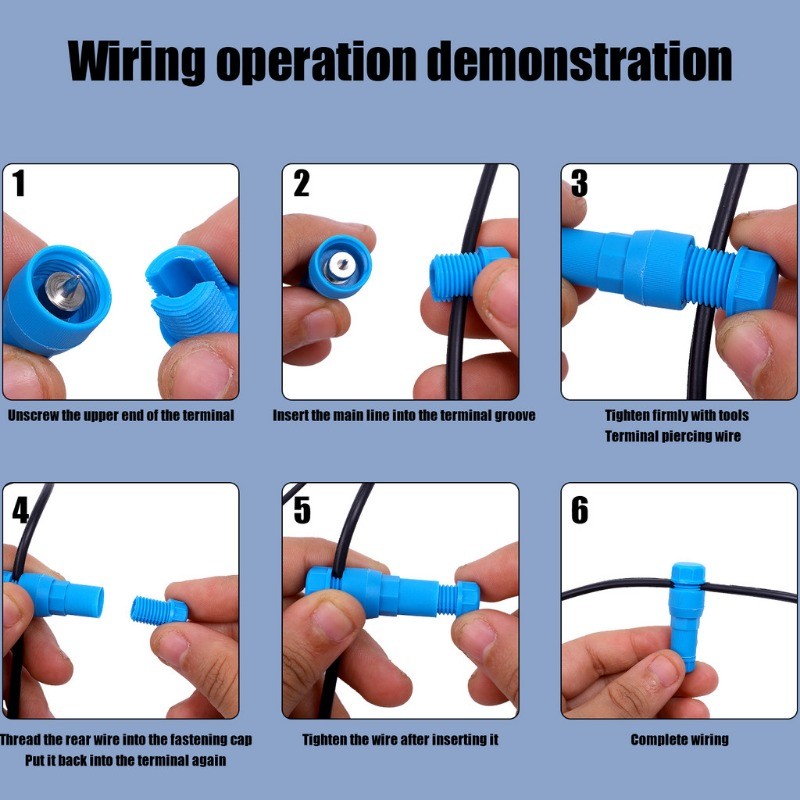 Wiring operation demonstration

1

Unscrew the upper end of the terminal

2

Insert the main line into the terminal groove

3

Tighten firmly with tools
Terminal piercing wire

4

Thread the rear wire into the fastening cap
Put it back into the terminal again

5

Tighten the wire after inserting it

6

Complete wiring