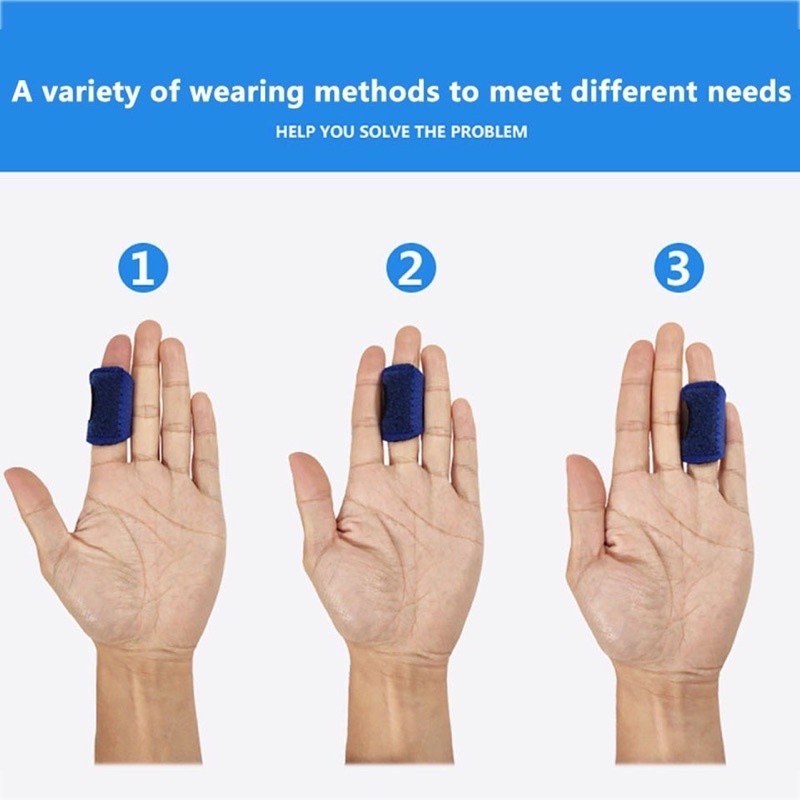 A variety of wearing methods to meet different needs

HELP YOU SOLVE THE PROBLEM

1

2

3