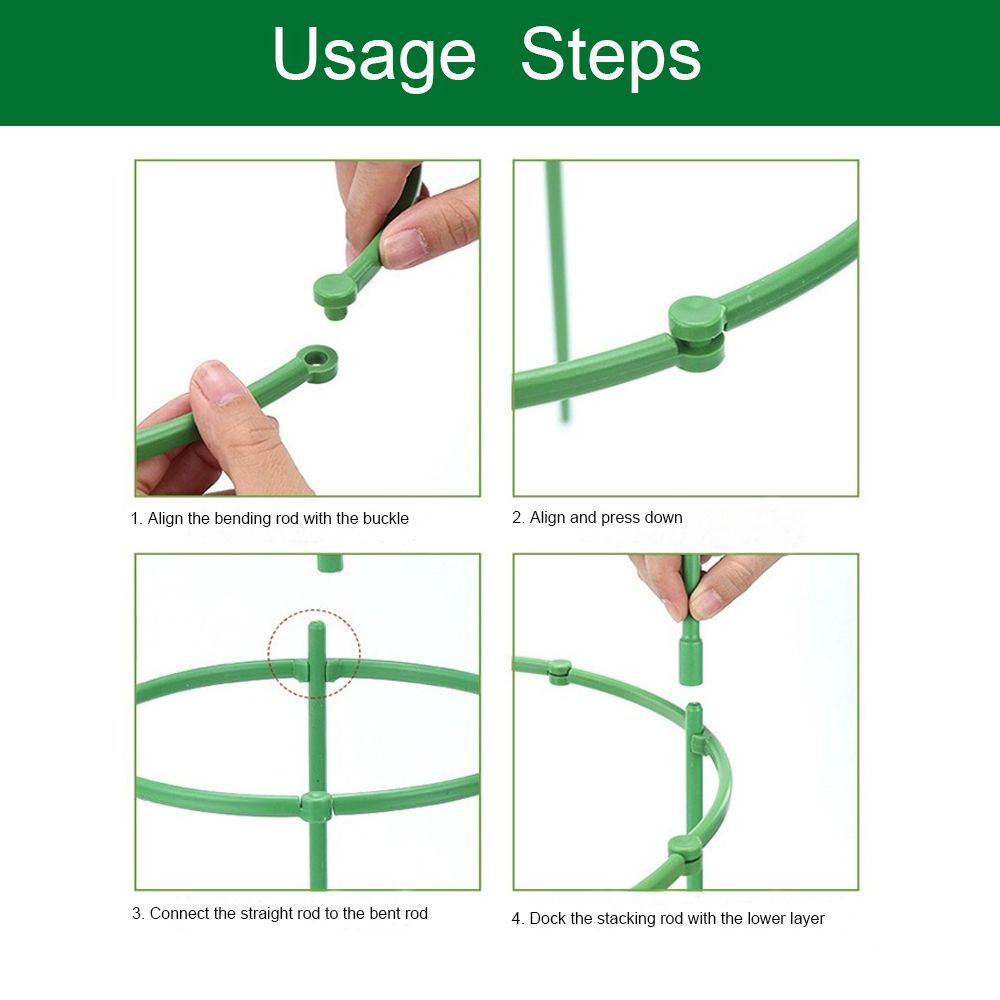 Usage Steps

1. Align the bending rod with the buckle

2. Align and press down

3. Connect the straight rod to the bent rod

4. Dock the stacking rod with the lower layer