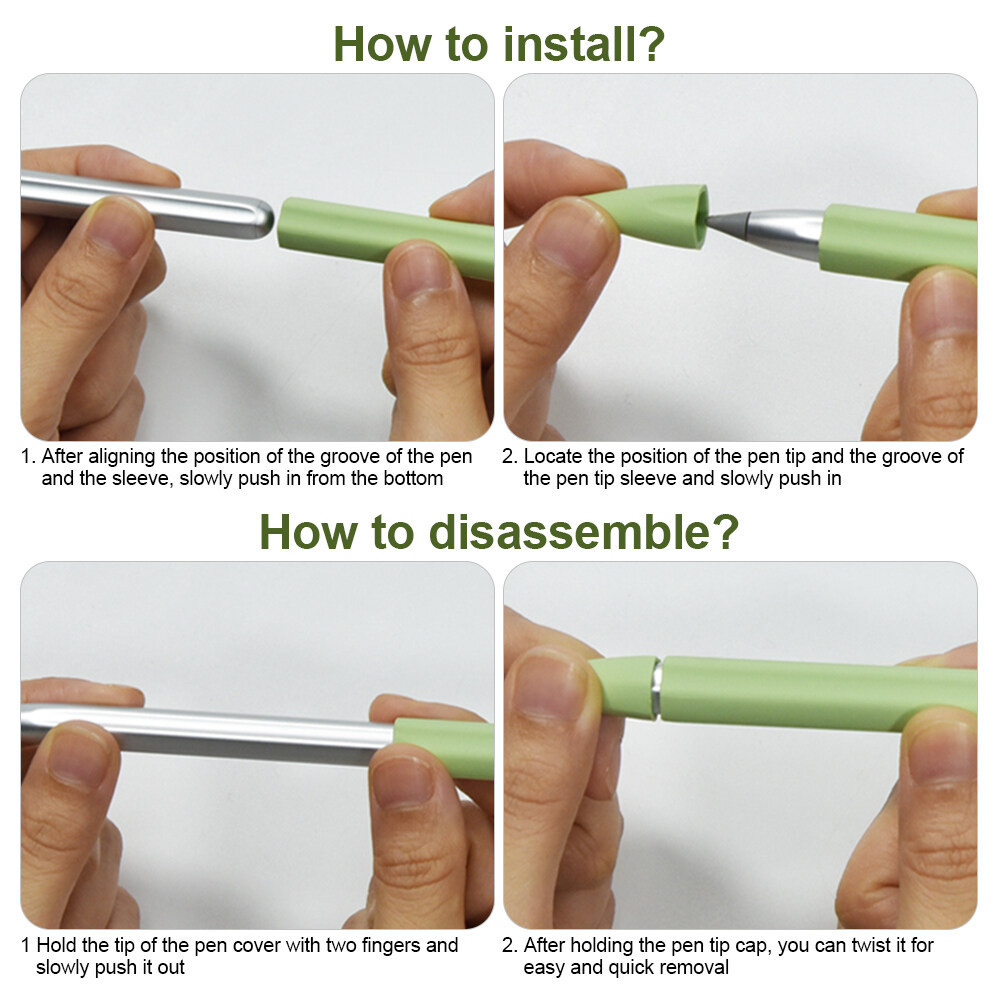 How to install?

1. After aligning the position of the groove of the pen and the sleeve, slowly push in from the bottom

2. Locate the position of the pen tip and the groove of the pen tip sleeve and slowly push in

How to disassemble?

1 Hold the tip of the pen cover with two fingers and slowly push it out

2. After holding the pen tip cap, you can twist it for easy and quick removal