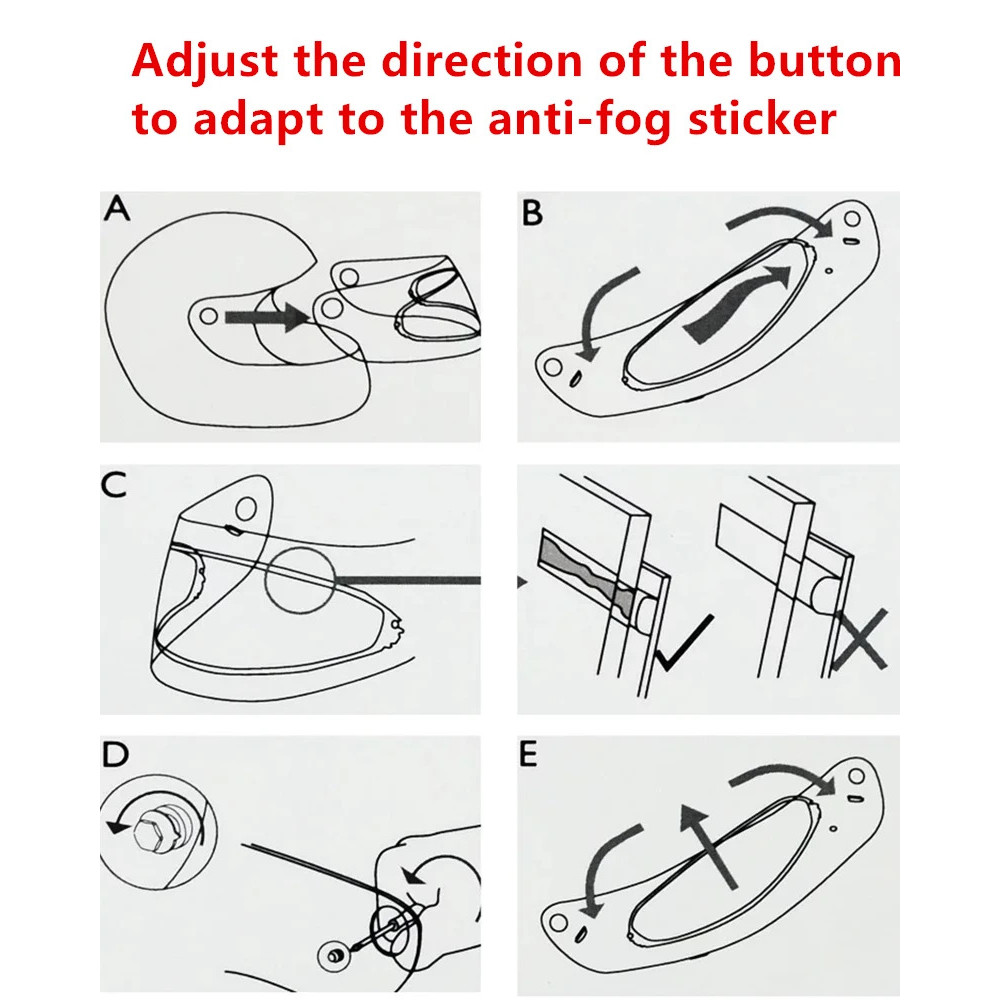 Adjust the direction of the button to adapt to the anti-fog sticker

A

B

C

D

E