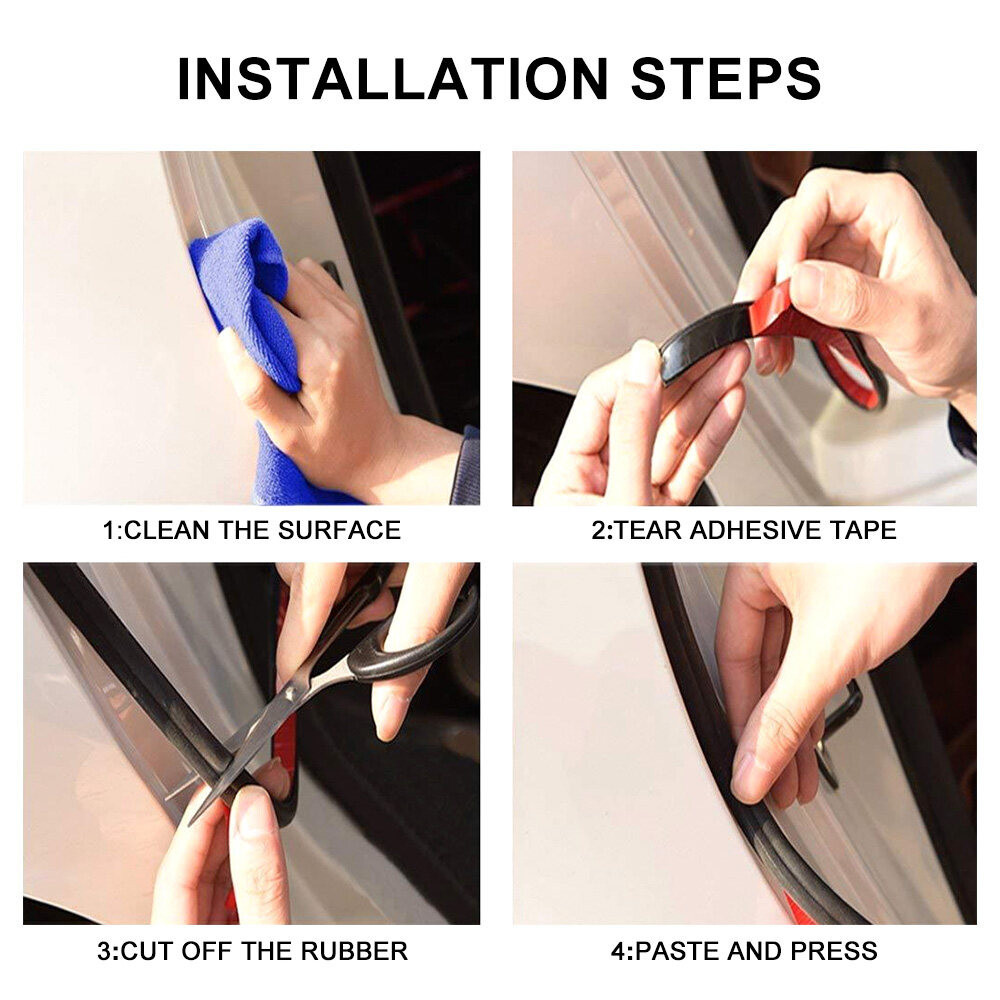 INSTALLATION STEPS

1:CLEAN THE SURFACE

2:TEAR ADHESIVE TAPE

3:CUT OFF THE RUBBER

4:PASTE AND PRESS