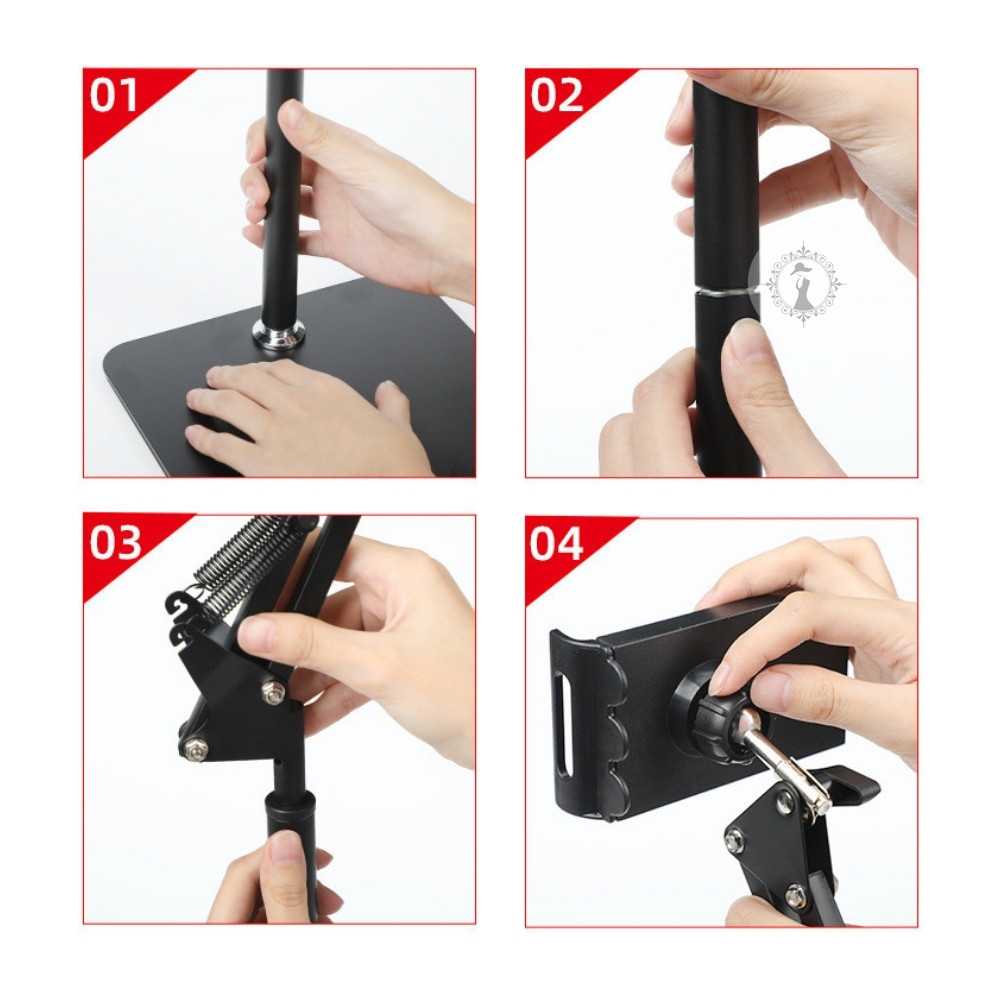 01

02

03

04