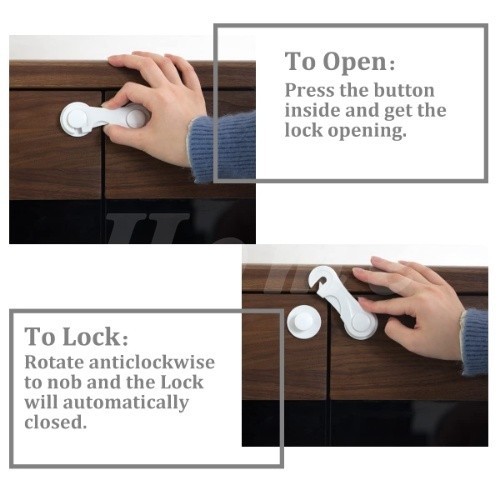 To Open:
Press the button inside and get the lock opening.

To Lock:
Rotate anticlockwise to nob and the Lock will automatically closed.