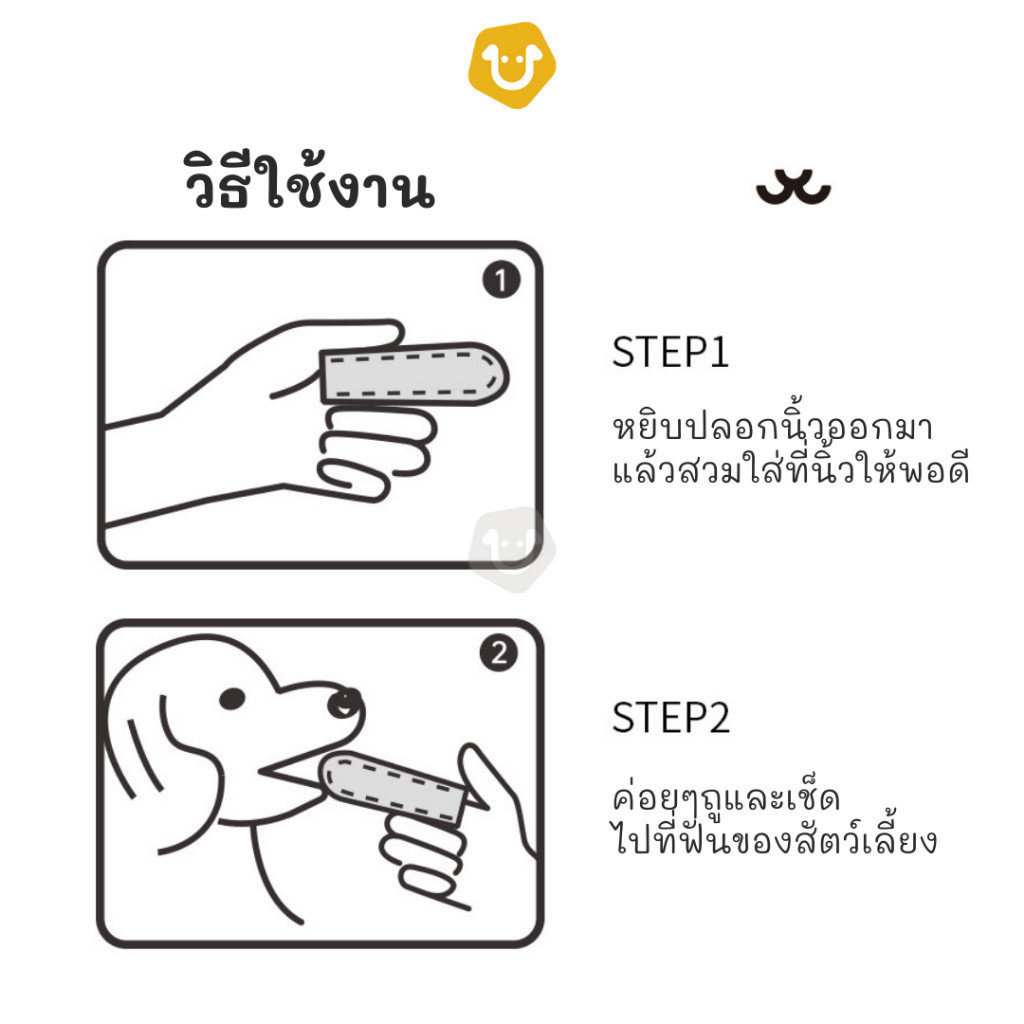 วิธีใช้งาน

1

STEP1

หยิบปลอกนิ้วออกมา แล้วสวมใส่ที่นิ้วให้พอดี

2

STEP2

ค่อยๆถูและเช็ด ไปที่ฟันของสัตว์เลี้ยง