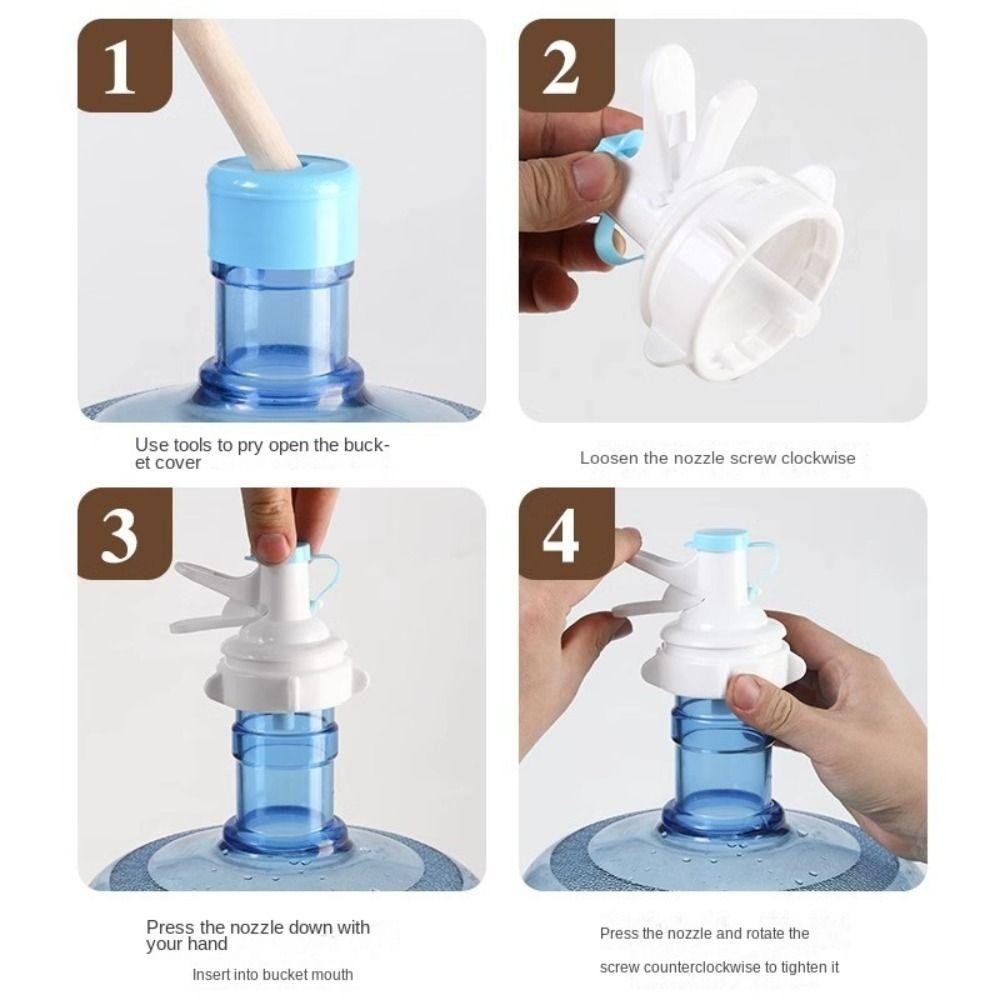 1

Use tools to pry open the bucket cover

2

Loosen the nozzle screw clockwise

3

Press the nozzle down with your hand

Insert into bucket mouth

4

Press the nozzle and rotate the

screw counterclockwise to tighten it