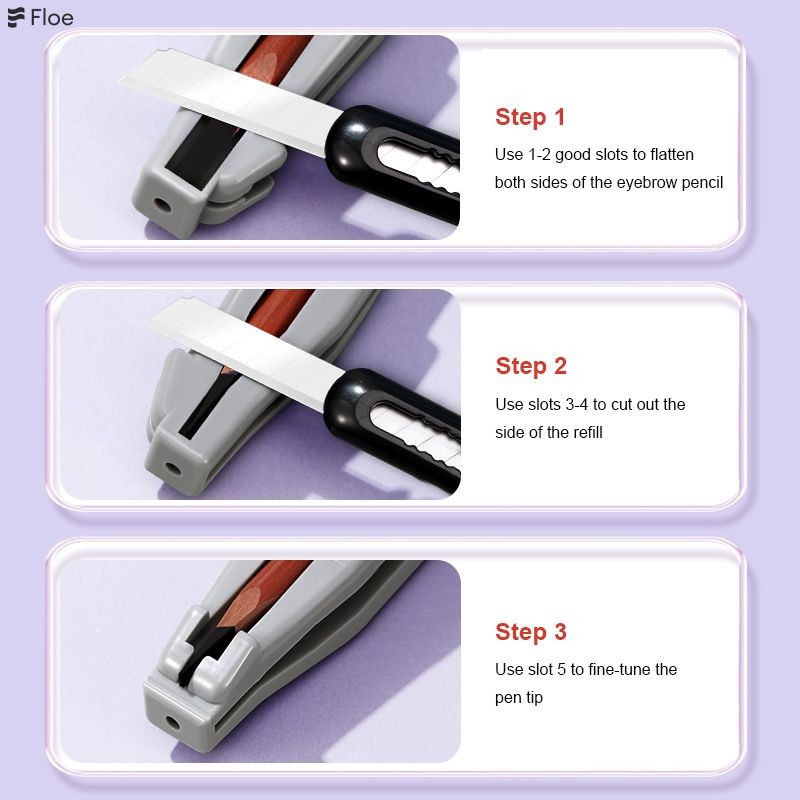 Floe

Step 1
Use 1-2 good slots to flatten both sides of the eyebrow pencil

Step 2
Use slots 3-4 to cut out the side of the refill

Step 3
Use slot 5 to fine-tune the pen tip