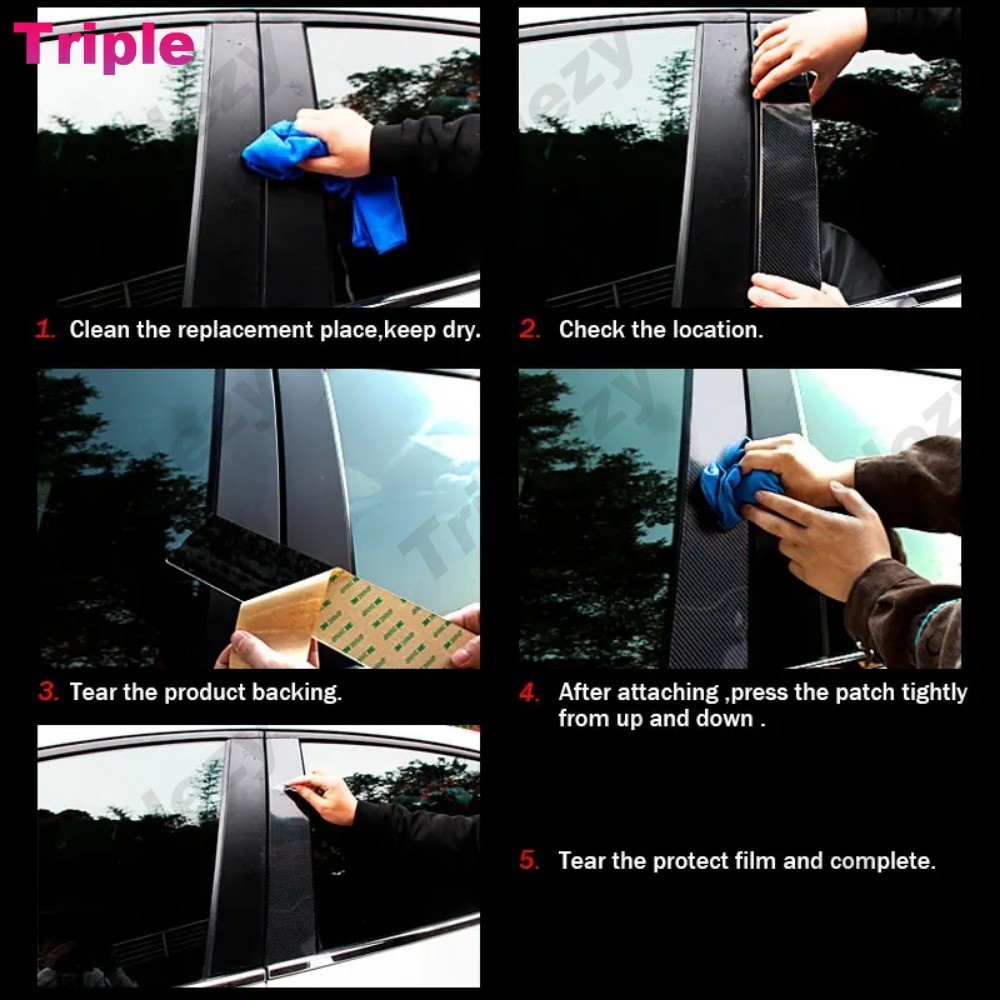 Triple

1. Clean the replacement place,keep dry.

2. Check the location.

3. Tear the product backing.

4. After attaching ,press the patch tightly from up and down .

5. Tear the protect film and complete.